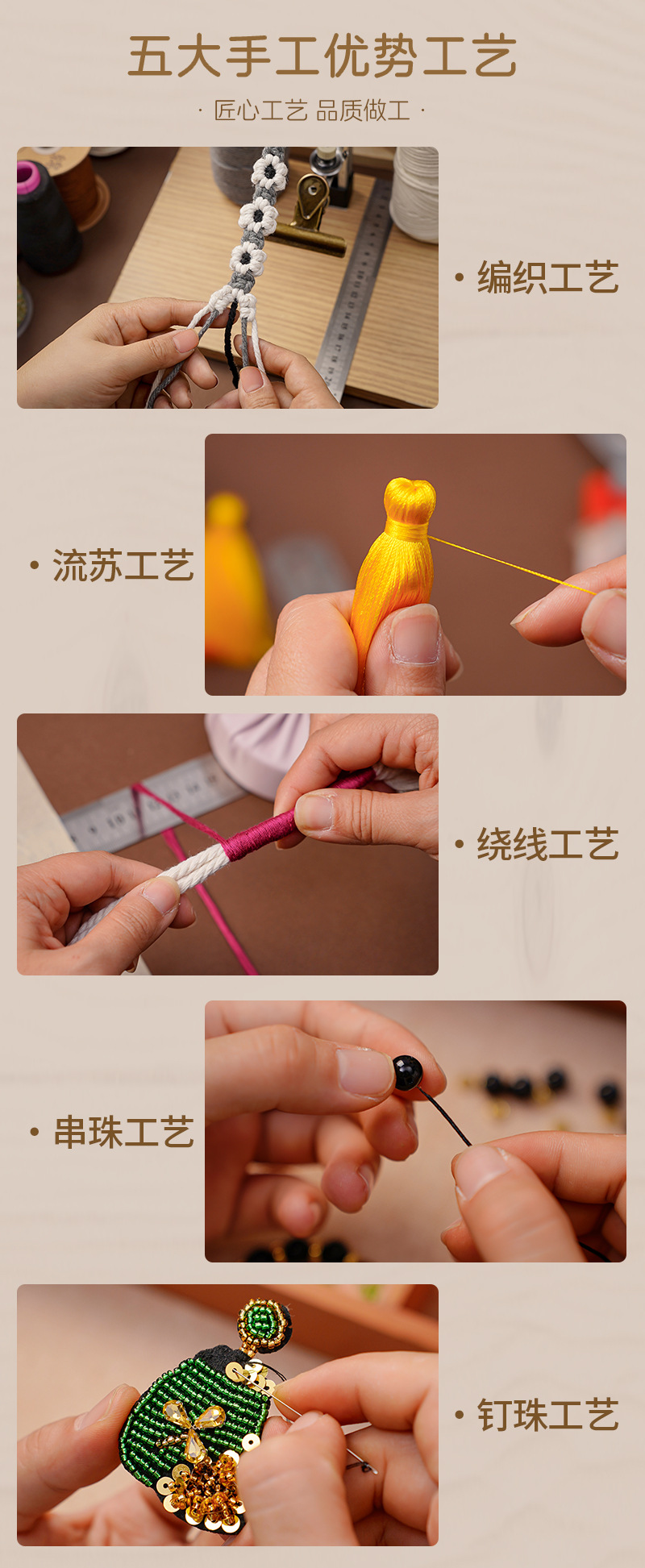 五大手工优势工艺

· 匠心工艺 品质做工 ·

• 编织工艺

• 流苏工艺

• 绕线工艺

• 串珠工艺

• 钉珠工艺