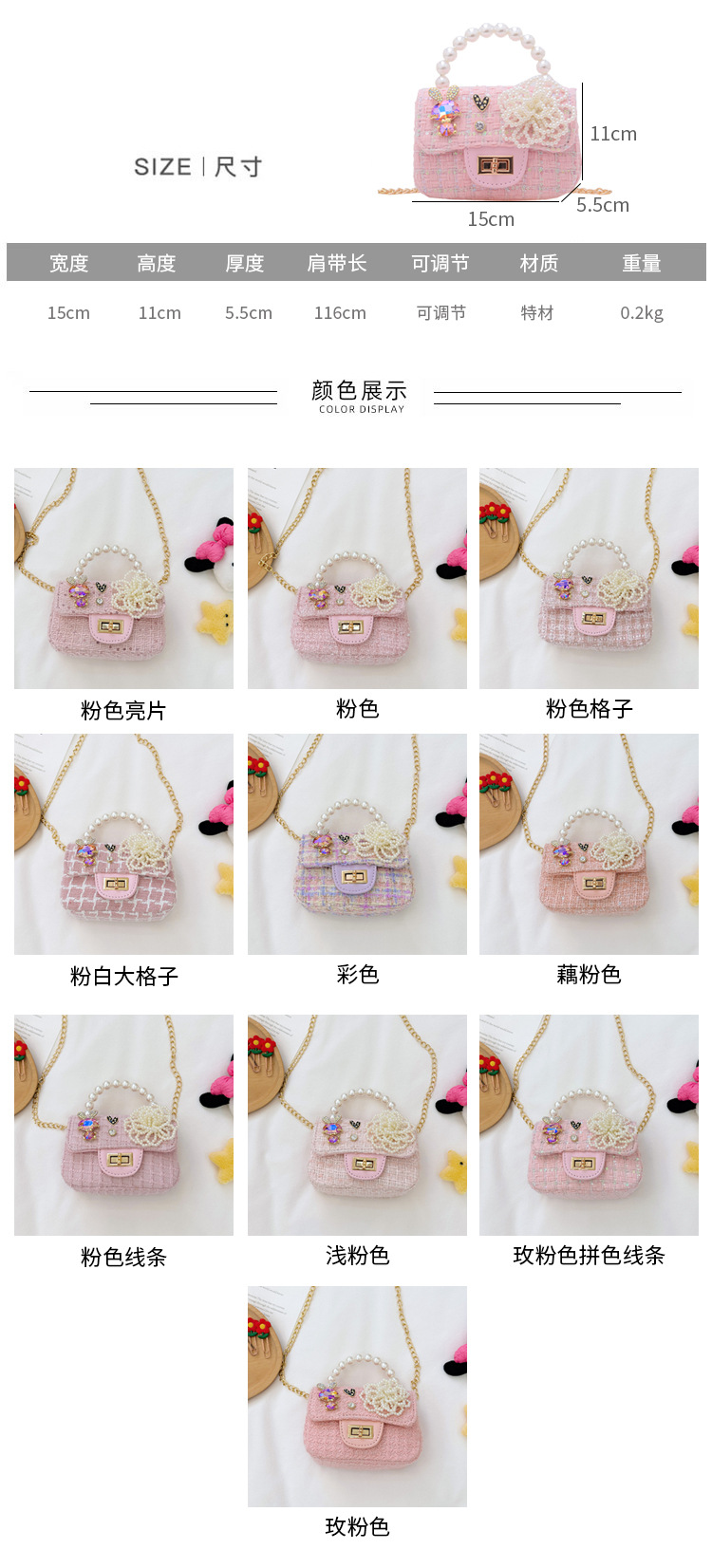 SIZE | 尺寸

11cm

5.5cm

15cm

| 宽度 | 高度 | 厚度 | 肩带长 | 可调节 | 材质 | 重量 |
|---|---|---|---|---|---|---|
| 15cm | 11cm | 5.5cm | 116cm | 可调节 | 特材 | 0.2kg |

颜色展示
COLOR DISPLAY

粉色亮片

粉色

粉色格子

粉白大格子

彩色

藕粉色

粉色线条

浅粉色

玫粉色拼色线条

玫粉色