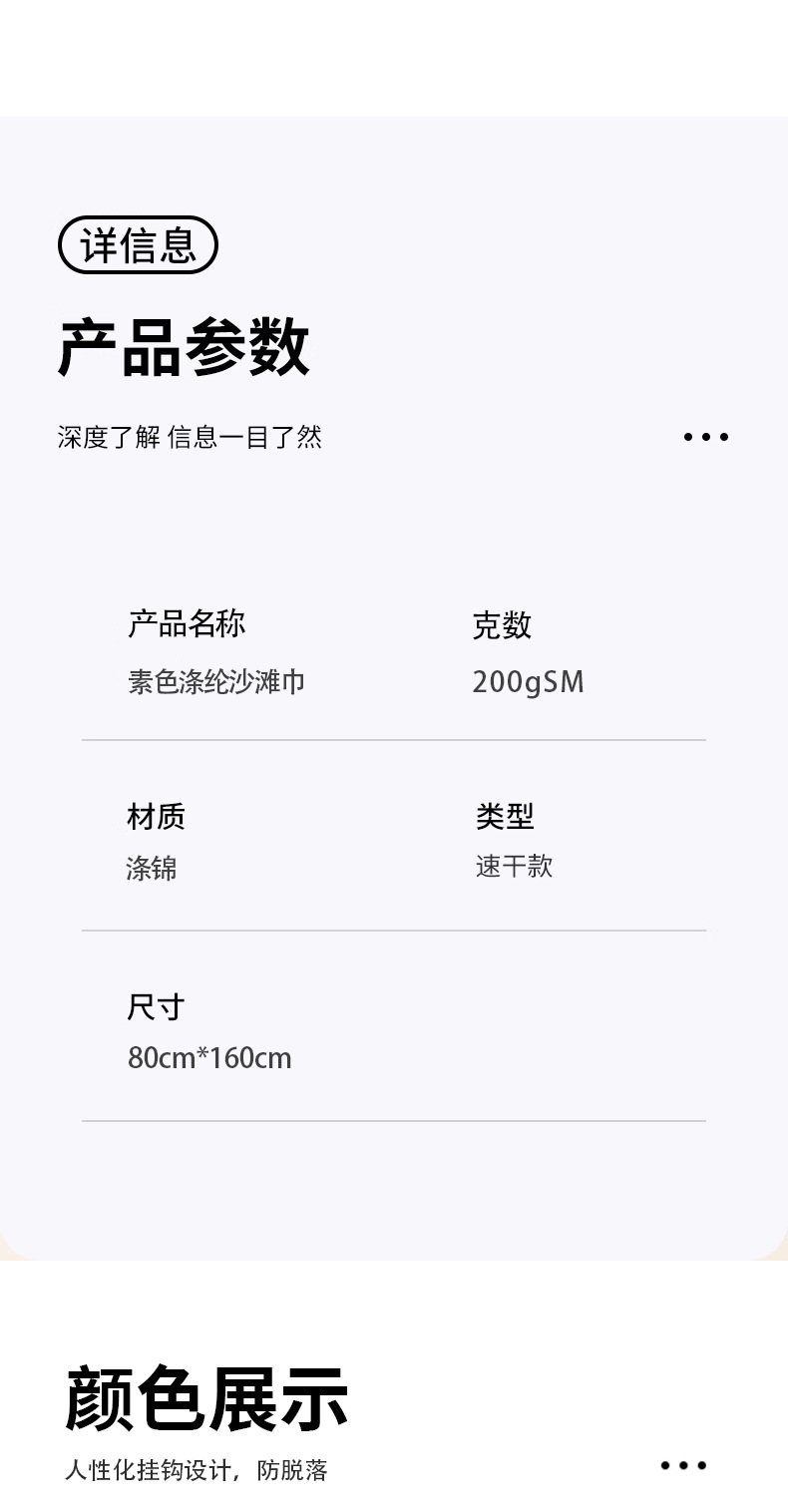 详信息

产品参数

深度了解 信息一目了然

产品名称
素色涤纶沙滩巾

克数
200gSM

材质
涤锦

类型
速干款

尺寸
80cm*160cm

颜色展示

人性化挂钩设计，防脱落