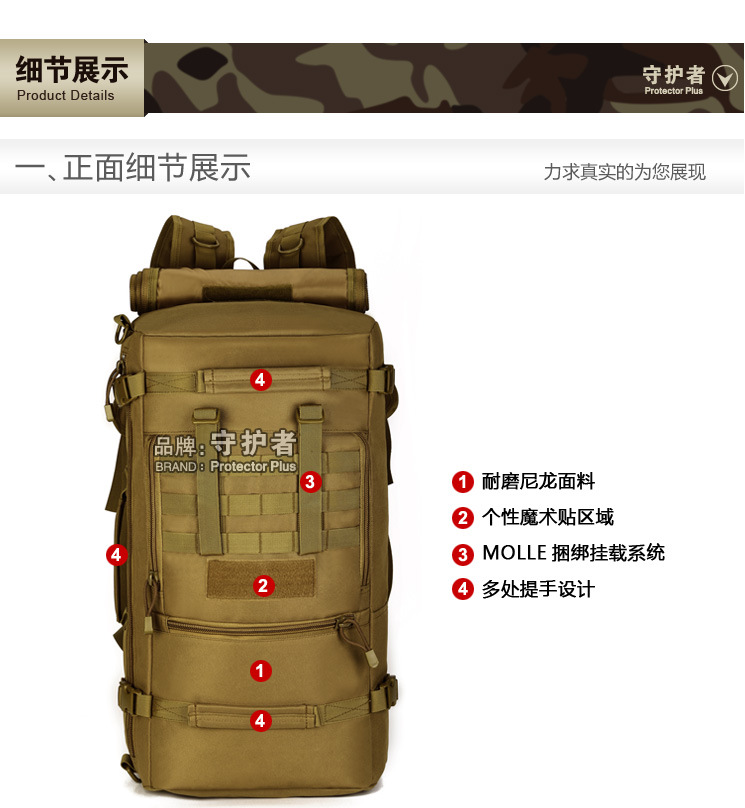 细节展示
Product Details

守护者
Protector Plus

一、正面细节展示

力求真实的为您展现

4

品牌：守护者
BRAND：Protector Plus

3

4

2

1

4

1 耐磨尼龙面料
2 个性魔术贴区域
3 MOLLE 捆绑挂载系统
4 多处提手设计