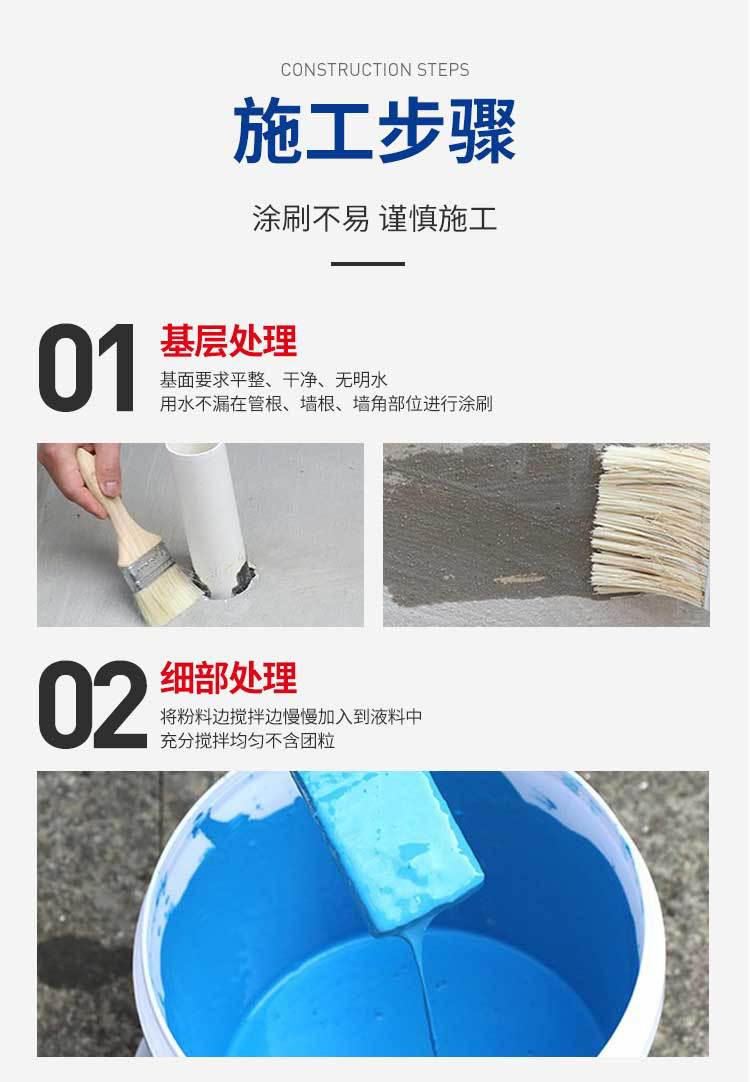 CONSTRUCTION STEPS

施工步骤

涂刷不易 谨慎施工

01

基层处理

基面要求平整、干净、无明水
用水不漏在管根、墙根、墙角部位进行涂刷

02

细部处理

将粉料边搅拌边慢慢加入到液料中
充分搅拌均匀不含团粒