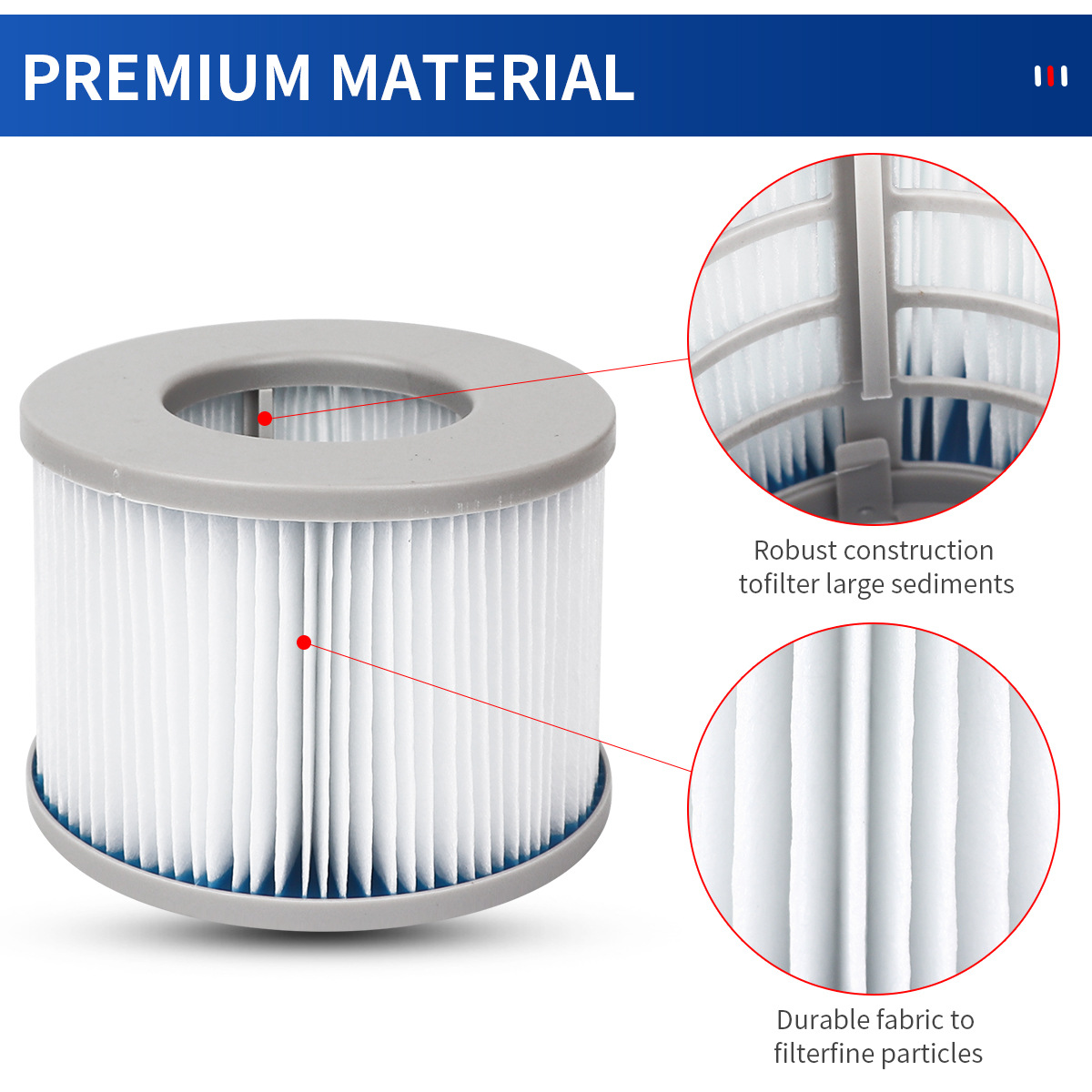 PREMIUM MATERIAL

Robust construction tofilter large sediments

Durable fabric to filterfine particles