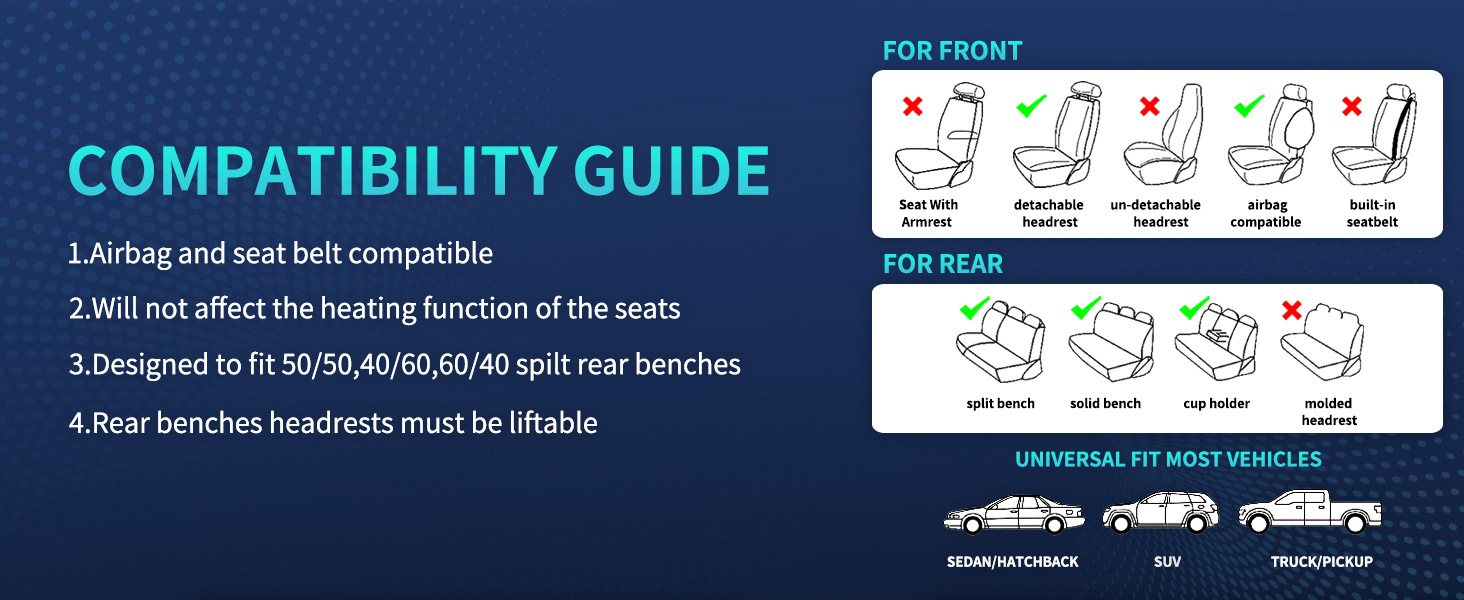 COMPATIBILITY GUIDE

1.Airbag and seat belt compatible

2.Will not affect the heating function of the seats

3.Designed to fit 50/50,40/60,60/40 spilt rear benches

4.Rear benches headrests must be liftable

FOR FRONT

Seat With Armrest

detachable headrest

un-detachable headrest

airbag compatible

built-in seatbelt

FOR REAR

split bench

solid bench

cup holder

molded headrest

UNIVERSAL FIT MOST VEHICLES

SEDAN/HATCHBACK

SUV

TRUCK/PICKUP