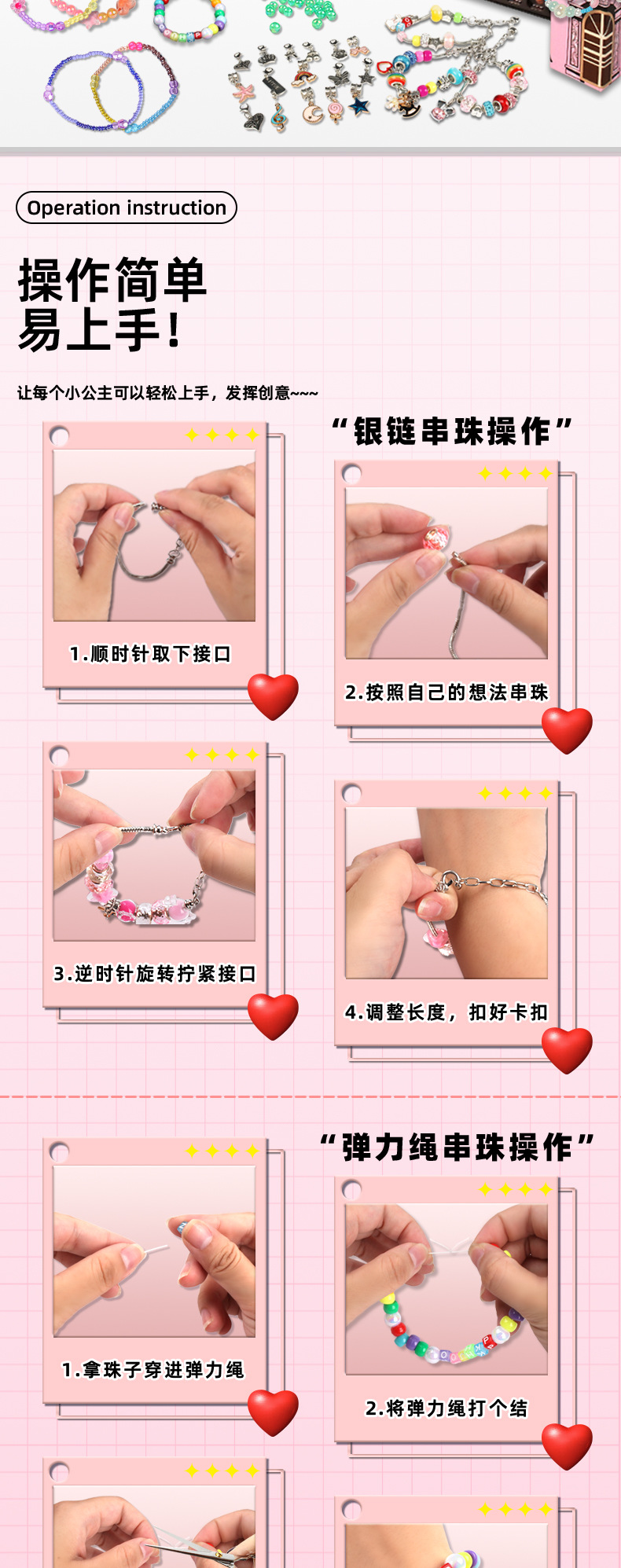 Operation instruction

操作简单
易上手!

让每个小公主可以轻松上手，发挥创意~~~

“银链串珠操作”

1.顺时针取下接口

2.按照自己的想法串珠

3.逆时针旋转拧紧接口

4.调整长度，扣好卡扣

“弹力绳串珠操作”

1.拿珠子穿进弹力绳

2.将弹力绳打个结