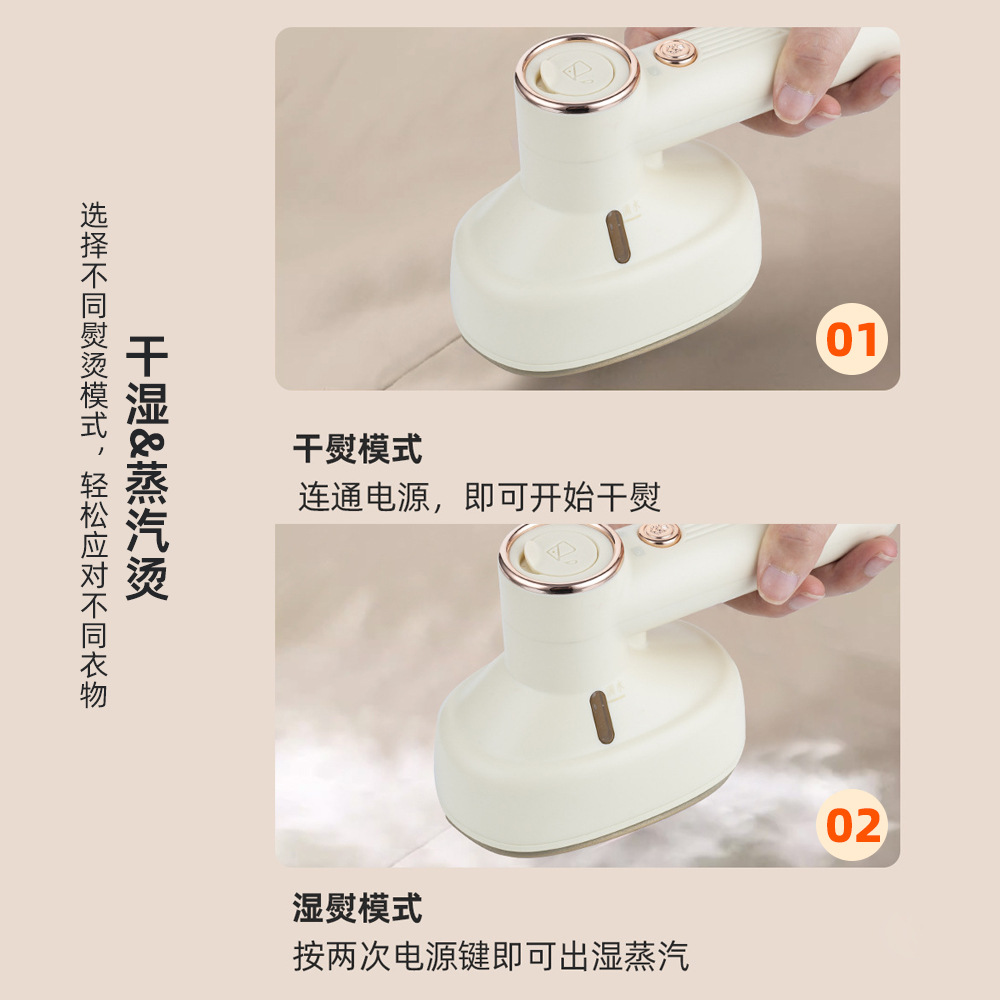 干湿&蒸汽烫

选择不同熨烫模式，轻松应对不同衣物

01

干熨模式
连通电源，即可开始干熨

02

湿熨模式
按两次电源键即可出湿蒸汽