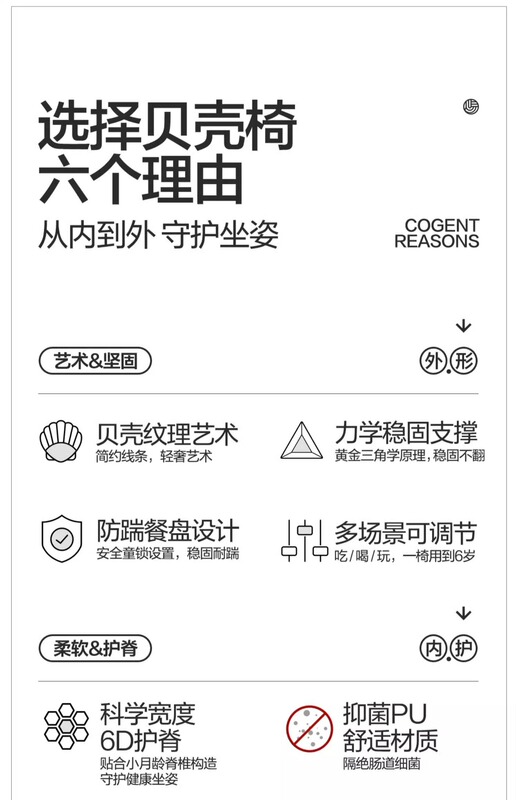 选择贝壳椅
六个理由

从内到外 守护坐姿

COGENT
REASONS

艺术&坚固

外.形

贝壳纹理艺术
简约线条，轻奢艺术

力学稳固支撑
黄金三角学原理，稳固不翻

防踹餐盘设计
安全童锁设置，稳固耐踹

多场景可调节
吃/喝/玩，一椅用到6岁

柔软&护脊

内.护

科学宽度
6D护脊
贴合小月龄脊椎构造
守护健康坐姿

抑菌PU
舒适材质
隔绝肠道细菌