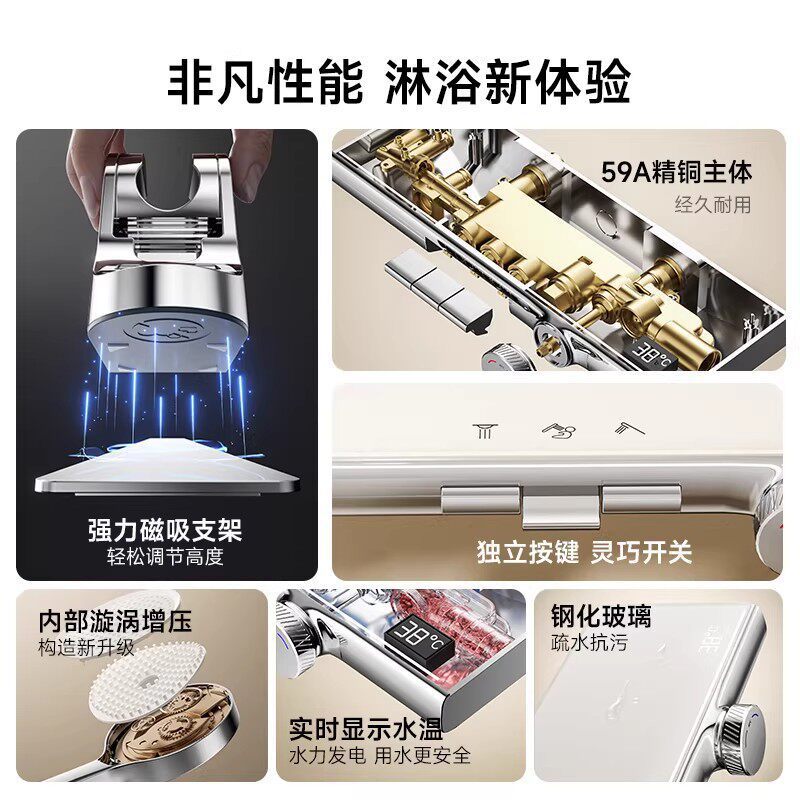 非凡性能 淋浴新体验

强力磁吸支架
轻松调节高度

59A精铜主体
经久耐用

38°C

独立按键 灵巧开关

内部漩涡增压
构造新升级

38°C

实时显示水温
水力发电 用水更安全

钢化玻璃
疏水抗污