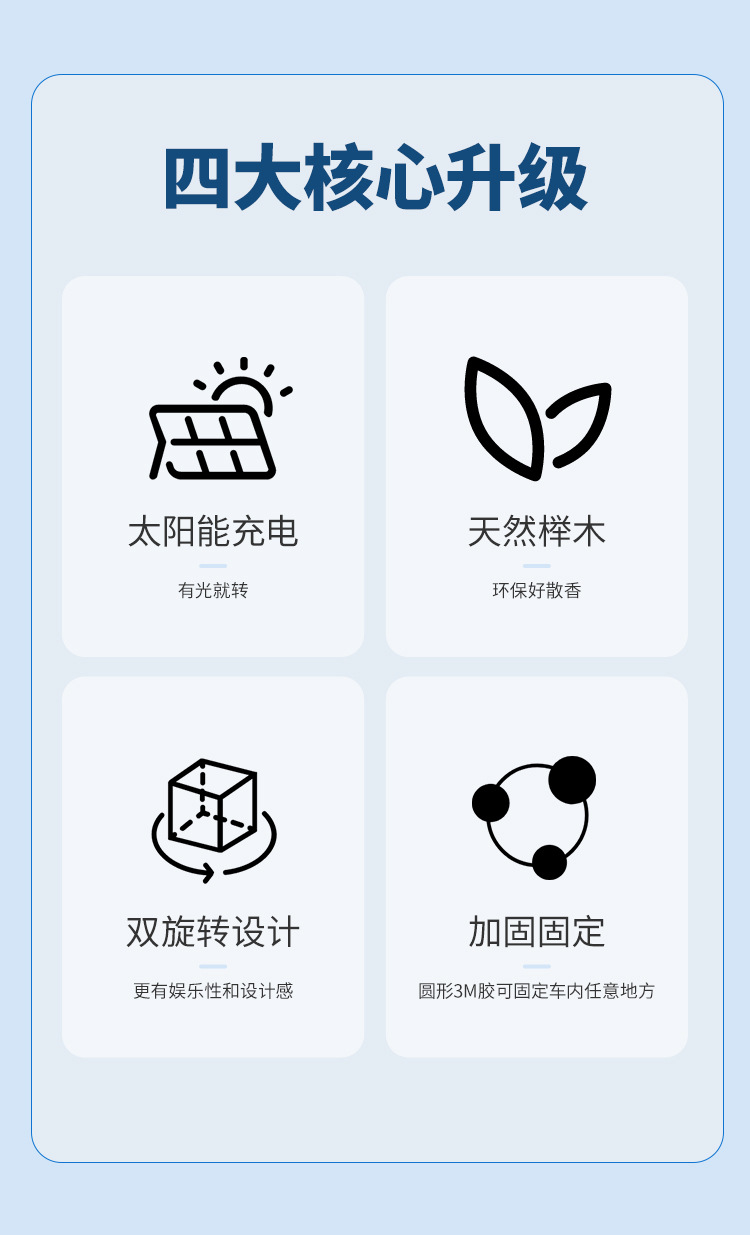 四大核心升级

太阳能充电

有光就转

天然榉木

环保好散香

双旋转设计

更有娱乐性和设计感

加固固定

圆形3M胶可固定车内任意地方