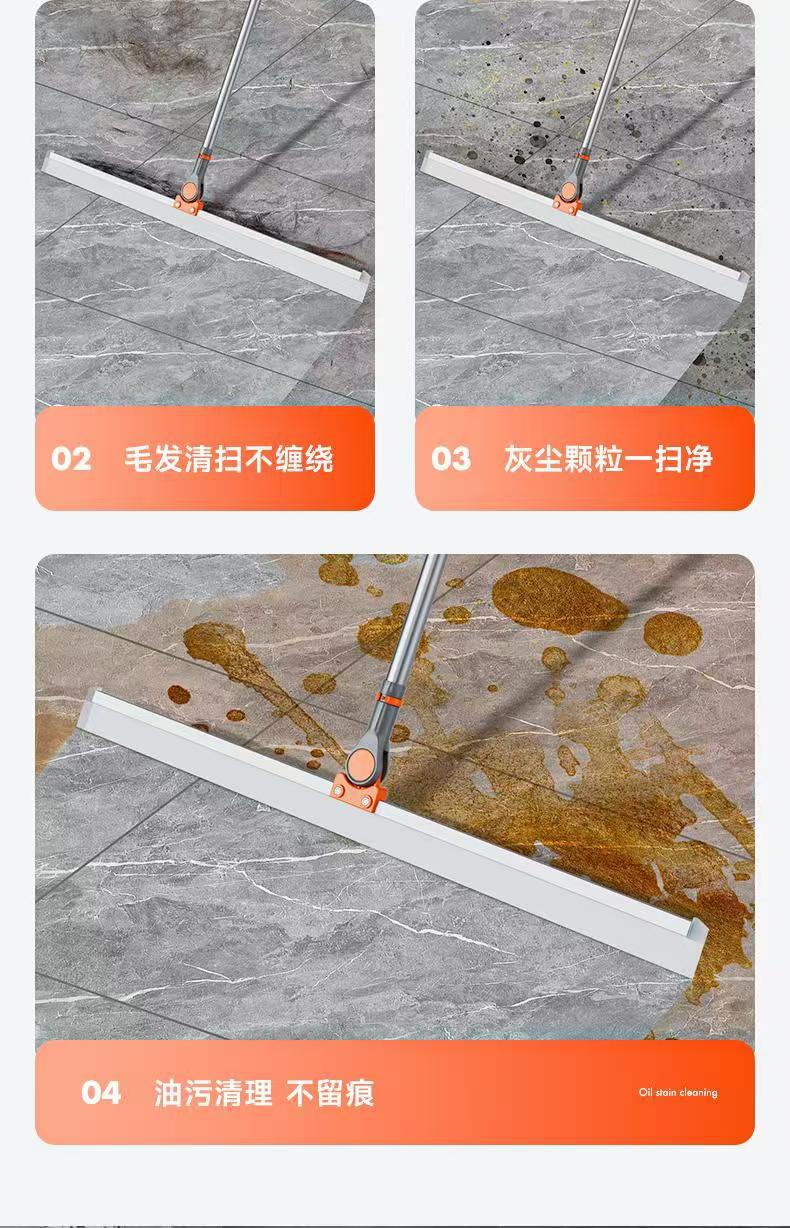 02 毛发清扫不缠绕

03 灰尘颗粒一扫净

04 油污清理 不留痕

Oil stain cleaning