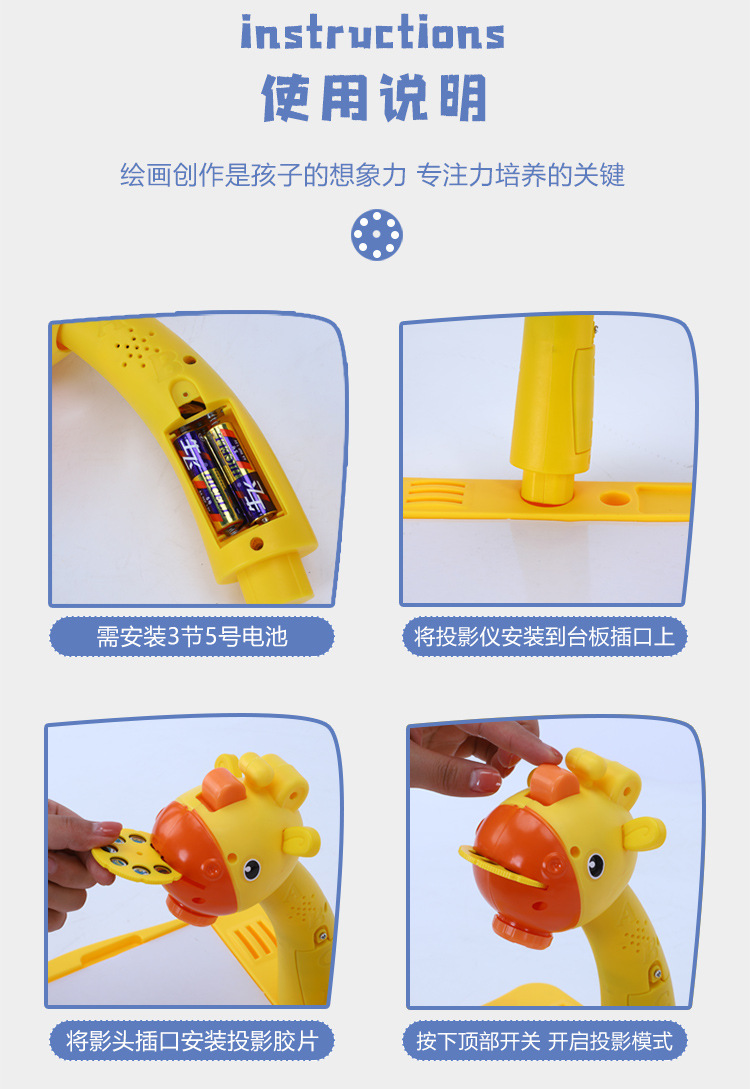 instructions
使用说明

绘画创作是孩子的想象力 专注力培养的关键

需安装3节5号电池

将投影仪安装到台板插口上

将影头插口安装投影胶片

按下顶部开关 开启投影模式