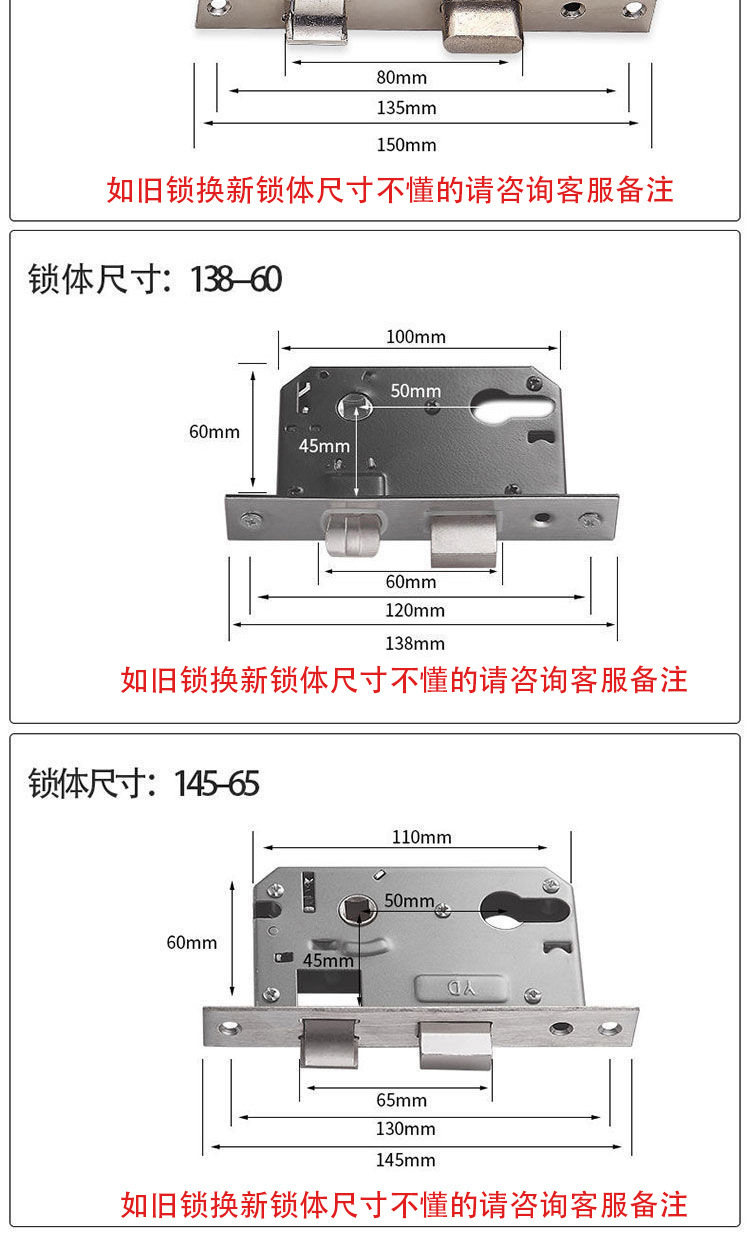 80mm
135mm
150mm
如旧锁换新锁体尺寸不懂的请咨询客服备注

锁体尺寸：138–60

100mm
50mm
60mm
45mm
60mm
120mm
138mm
如旧锁换新锁体尺寸不懂的请咨询客服备注

锁体尺寸：145-65

110mm
50mm
60mm
45mm
YD
65mm
130mm
145mm
如旧锁换新锁体尺寸不懂的请咨询客服备注