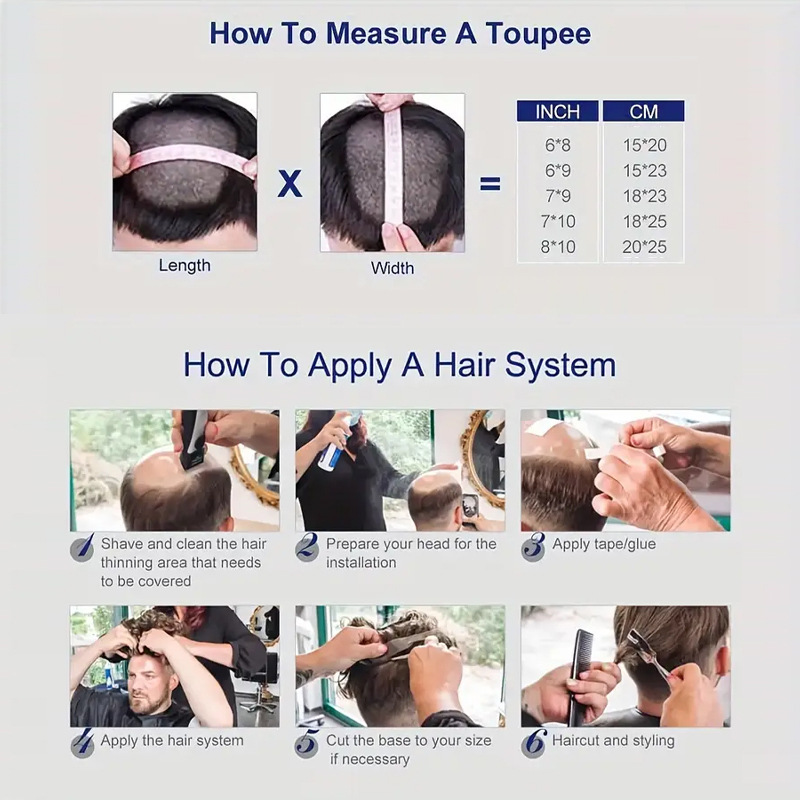 How To Measure A Toupee

Length X Width =

| INCH | CM |
|---|---|
| 6*8 | 15*20 |
| 6*9 | 15*23 |
| 7*9 | 18*23 |
| 7*10 | 18*25 |
| 8*10 | 20*25 |

How To Apply A Hair System

1 Shave and clean the hair thinning area that needs to be covered

2 Prepare your head for the installation

3 Apply tape/glue

4 Apply the hair system

5 Cut the base to your size if necessary

6 Haircut and styling