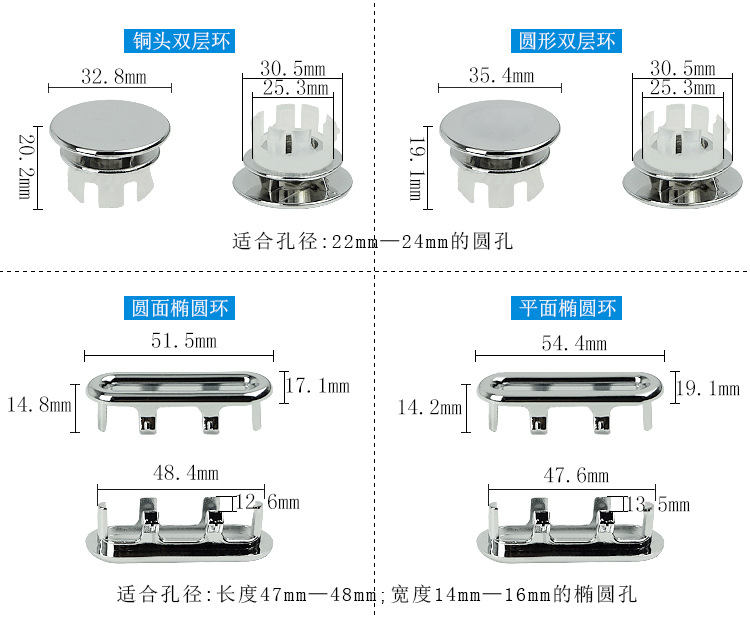 铜头双层环

32.8mm

20.2mm

30.5mm

25.3mm

圆形双层环

35.4mm

19.1mm

30.5mm

25.3mm

适合孔径:22mm—24mm的圆孔

圆面椭圆环

51.5mm

14.8mm

17.1mm

48.4mm

12.6mm

平面椭圆环

54.4mm

14.2mm

19.1mm

47.6mm

13.5mm

适合孔径:长度47mm—48mm;宽度14mm—16mm的椭圆孔