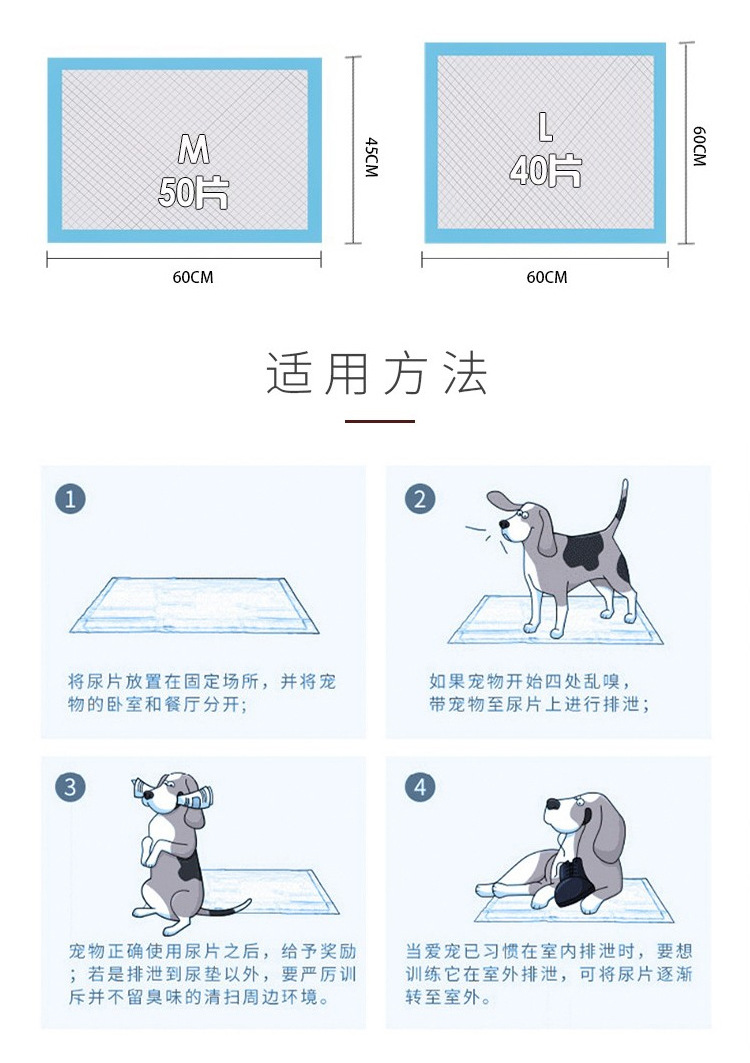 M
50片

45CM

60CM

L
40片

60CM

60CM

适用方法

1

将尿片放置在固定场所，并将宠物的卧室和餐厅分开；

2

如果宠物开始四处乱嗅，带宠物至尿片上进行排泄；

3

宠物正确使用尿片之后，给予奖励；若是排泄到尿垫以外，要严厉训斥并不留臭味的清扫周边环境。

4

当爱宠已习惯在室内排泄时，要想训练它在室外排泄，可将尿片逐渐转至室外。