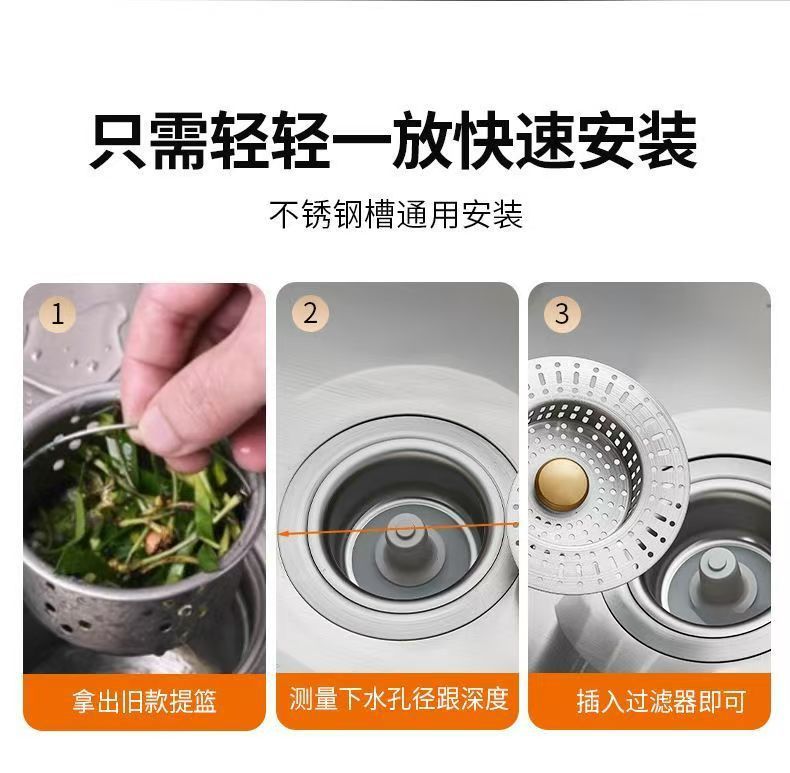 只需轻轻一放快速安装

不锈钢槽通用安装

1

拿出旧款提篮

2

测量下水孔径跟深度

3

插入过滤器即可