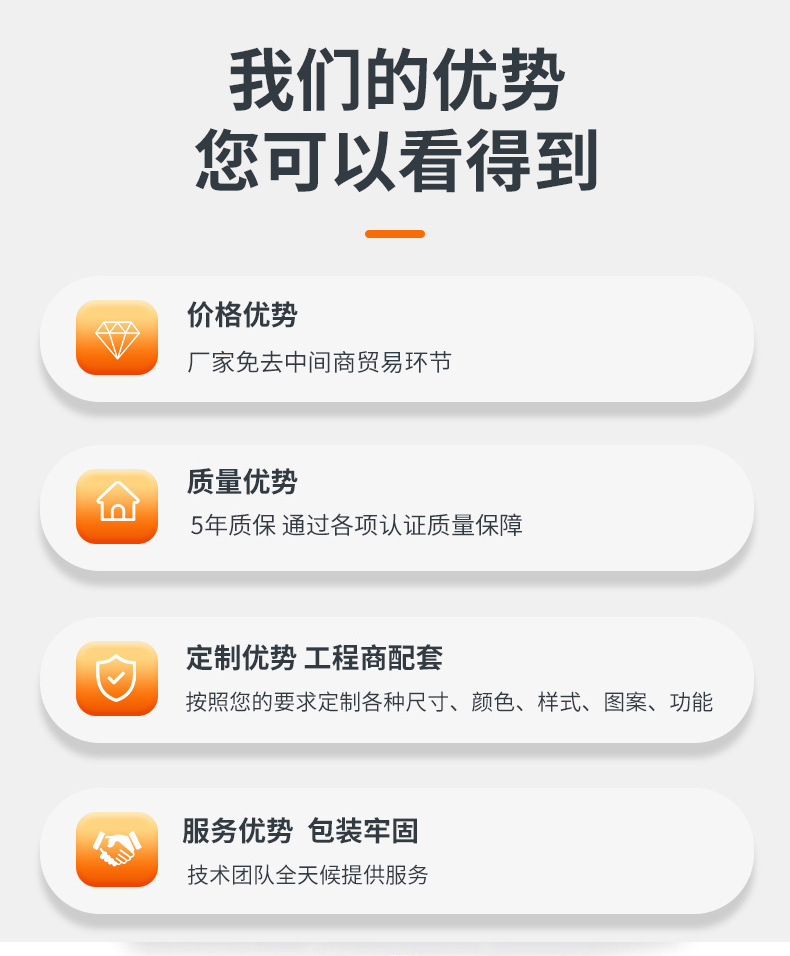 我们的优势
您可以看得到

价格优势
厂家免去中间商贸易环节

质量优势
5年质保 通过各项认证质量保障

定制优势 工程商配套
按照您的要求定制各种尺寸、颜色、样式、图案、功能

服务优势 包装牢固
技术团队全天候提供服务