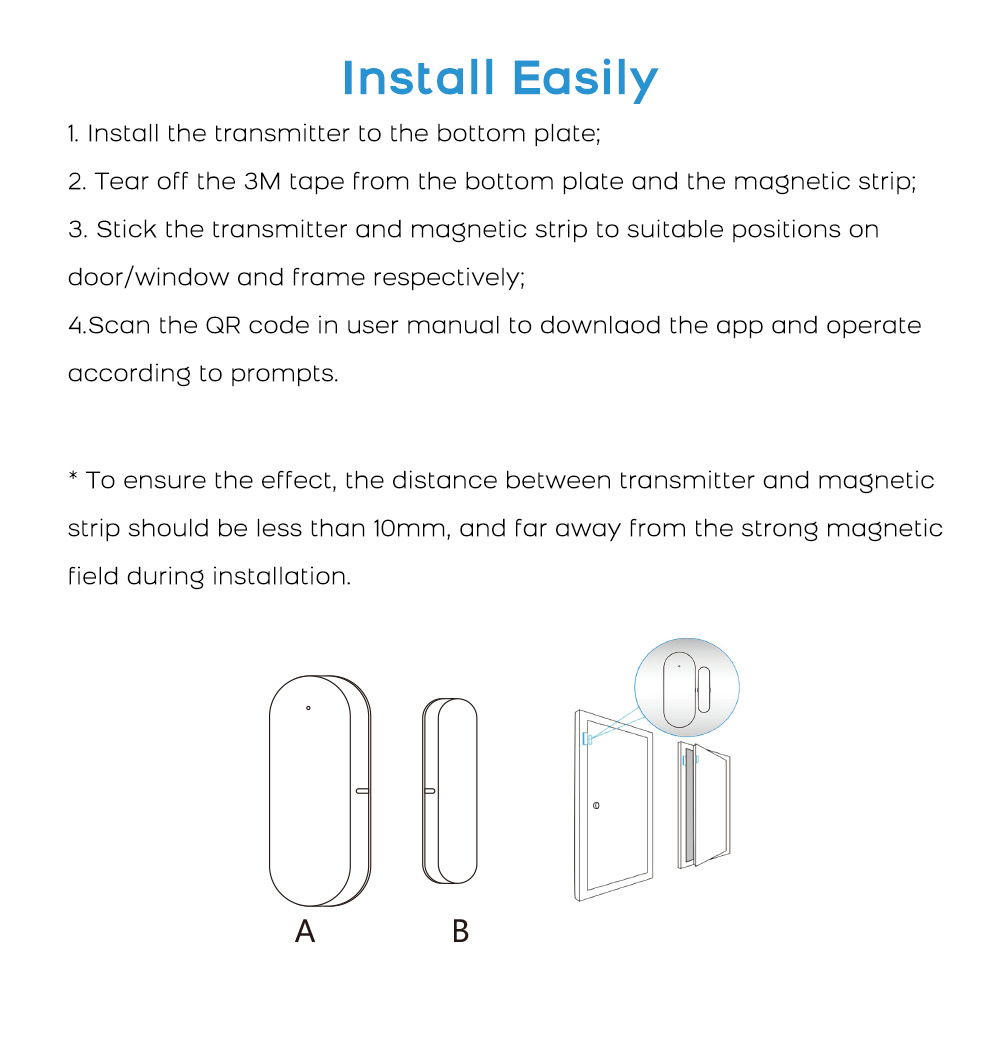 Install Easily

1. Install the transmitter to the bottom plate;

2. Tear off the 3M tape from the bottom plate and the magnetic strip;

3. Stick the transmitter and magnetic strip to suitable positions on door/window and frame respectively;

4.Scan the QR code in user manual to downlaod the app and operate according to prompts.

* To ensure the effect, the distance between transmitter and magnetic strip should be less than 10mm, and far away from the strong magnetic field during installation.

A

B