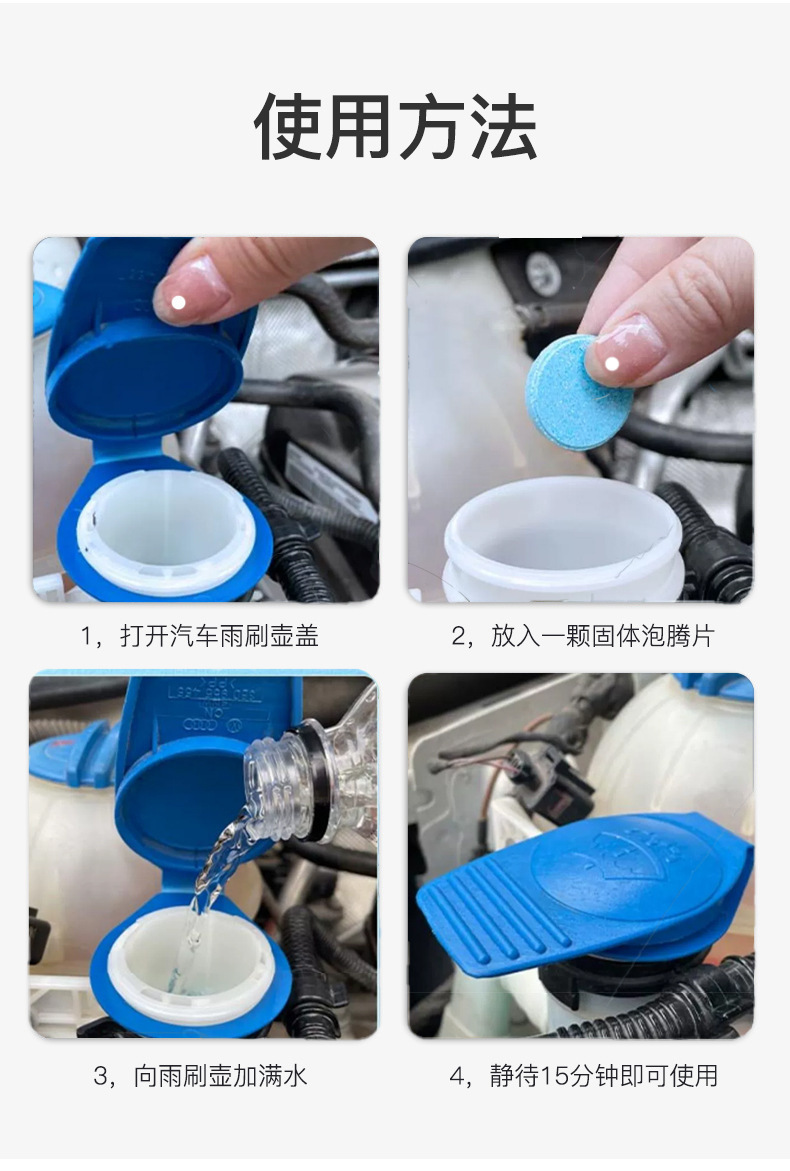 使用方法

1，打开汽车雨刷壶盖

2，放入一颗固体泡腾片

3，向雨刷壶加满水

4，静待15分钟即可使用