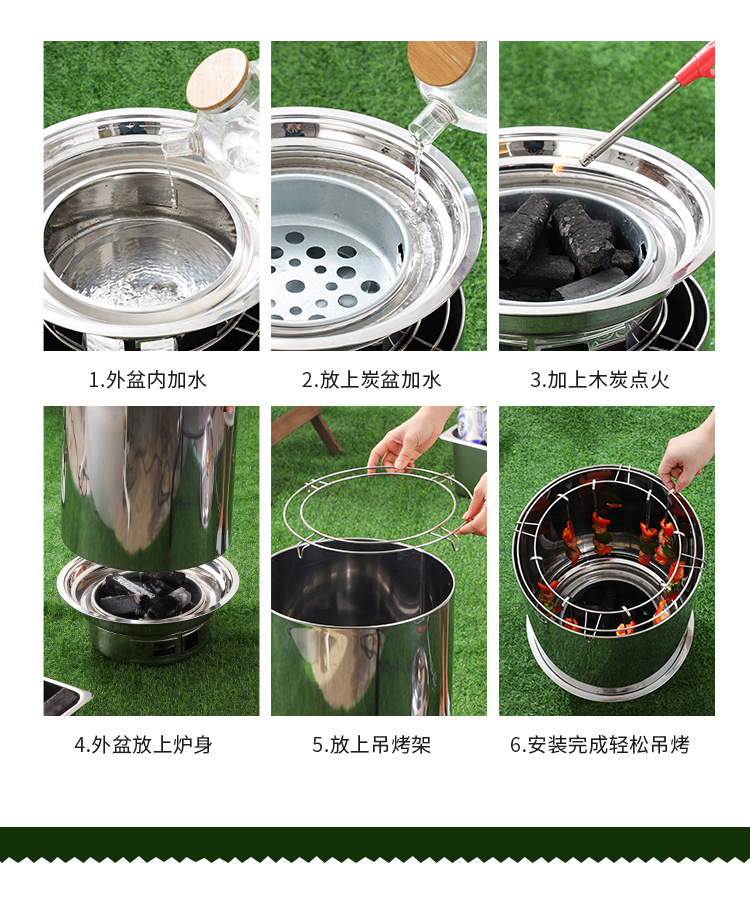 1.外盆内加水

2.放上炭盆加水

3.加上木炭点火

4.外盆放上炉身

5.放上吊烤架

6.安装完成轻松吊烤