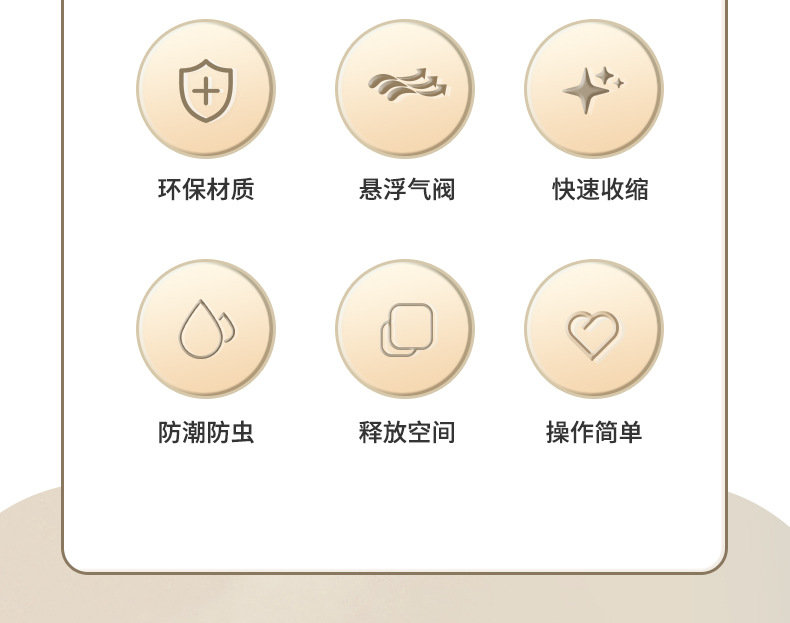 环保材质 悬浮气阀 快速收缩

防潮防虫 释放空间 操作简单