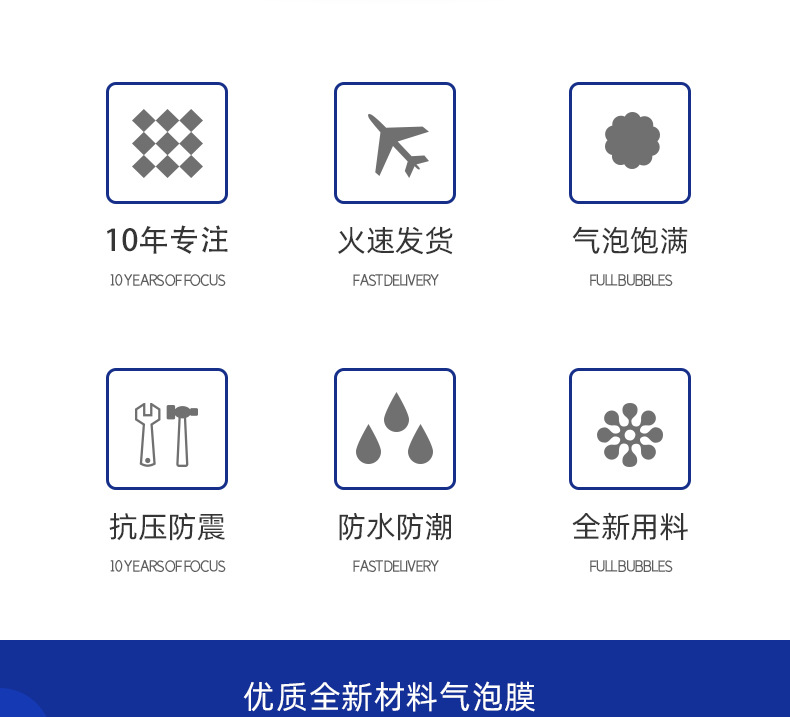 10年专注
10 YEARS OF FOCUS

火速发货
FAST DELIVERY

气泡饱满
FULL BUBBLES

抗压防震
10 YEARS OF FOCUS

防水防潮
FAST DELIVERY

全新用料
FULL BUBBLES

优质全新材料气泡膜