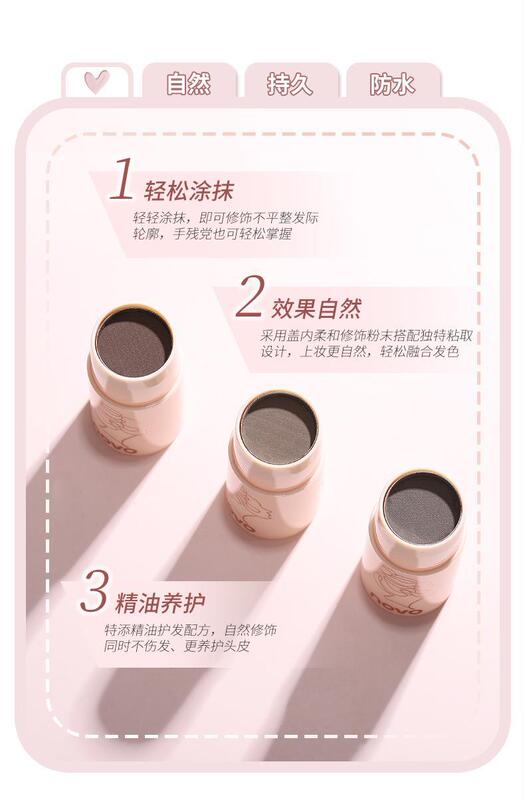 自然 持久 防水

1 轻松涂抹
轻轻涂抹，即可修饰不平整发际轮廓，手残党也可轻松掌握

2 效果自然
采用盖内柔和修饰粉末搭配独特粘取设计，上妆更自然，轻松融合发色

3 精油养护
特添精油护发配方，自然修饰同时不伤发、更养护头皮

novo
novo
novo