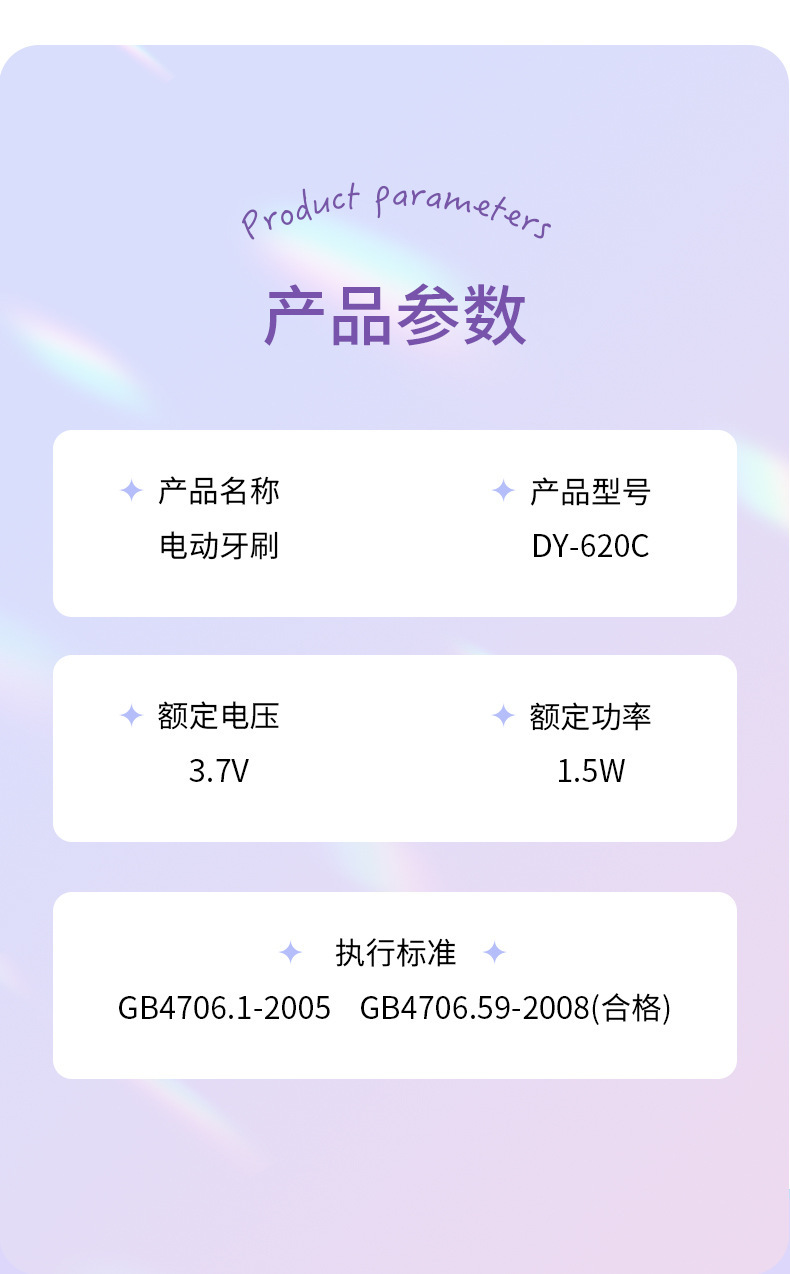 Product parameters

产品参数

产品名称
电动牙刷

产品型号
DY-620C

额定电压
3.7V

额定功率
1.5W

执行标准

GB4706.1-2005 GB4706.59-2008(合格)