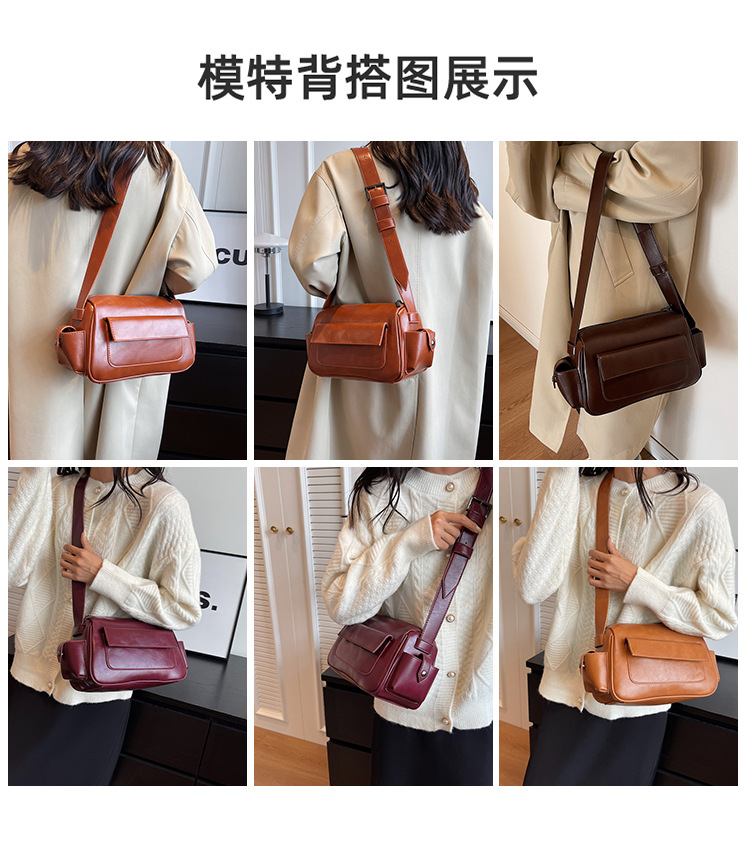 模特背搭图展示

CU

S.