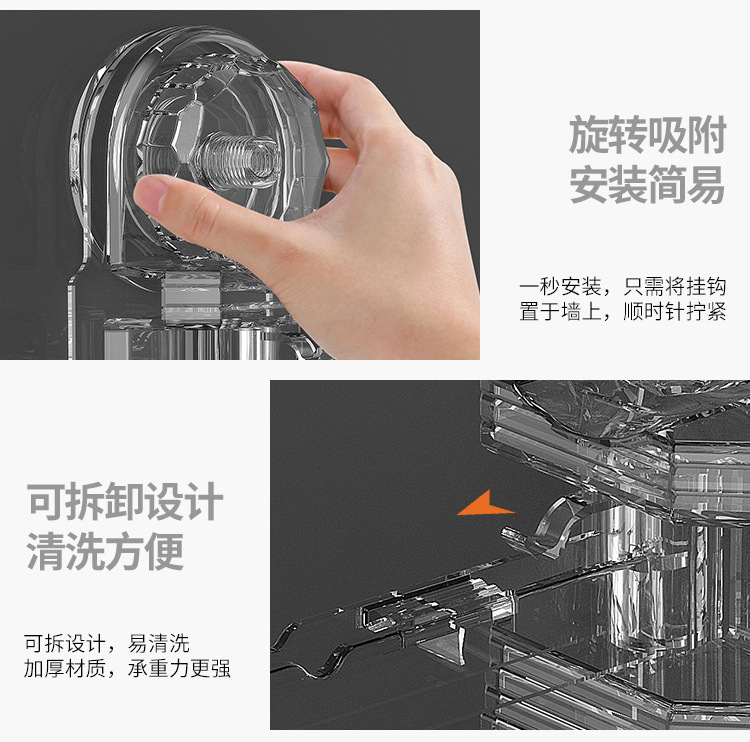 旋转吸附
安装简易

一秒安装，只需将挂钩置于墙上，顺时针拧紧

可拆卸设计
清洗方便

可拆设计，易清洗
加厚材质，承重力更强