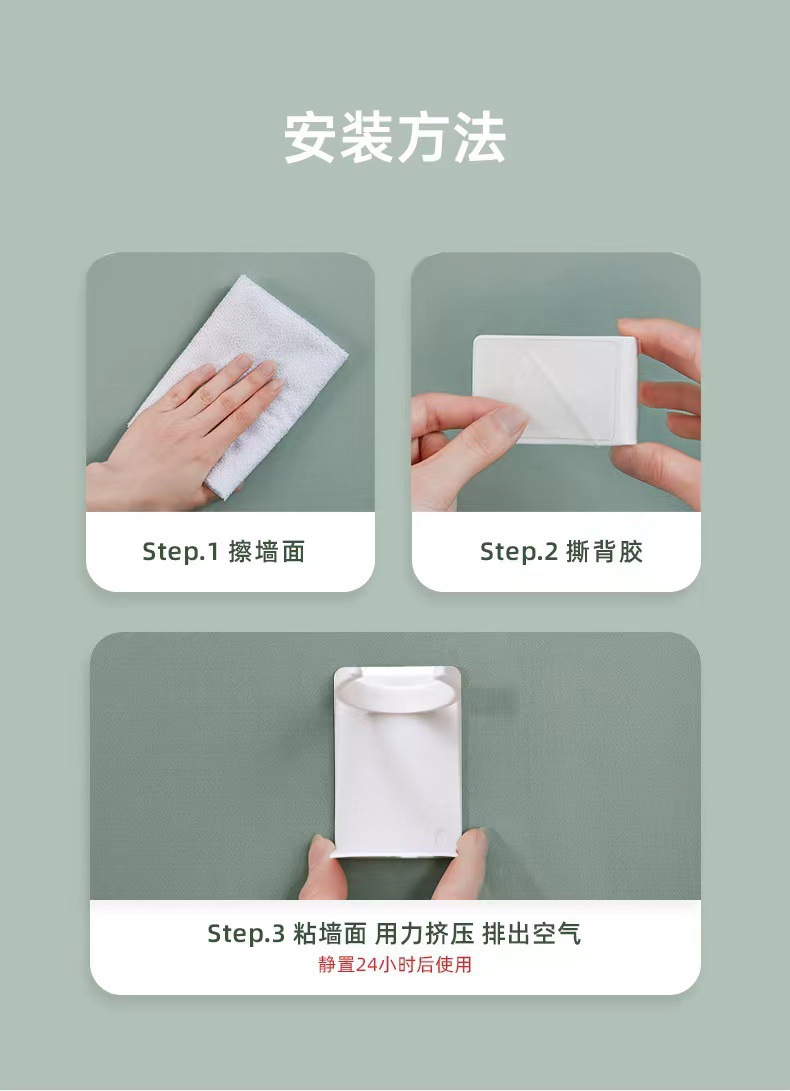 安装方法

Step.1 擦墙面

Step.2 撕背胶

Step.3 粘墙面 用力挤压 排出空气
静置24小时后使用