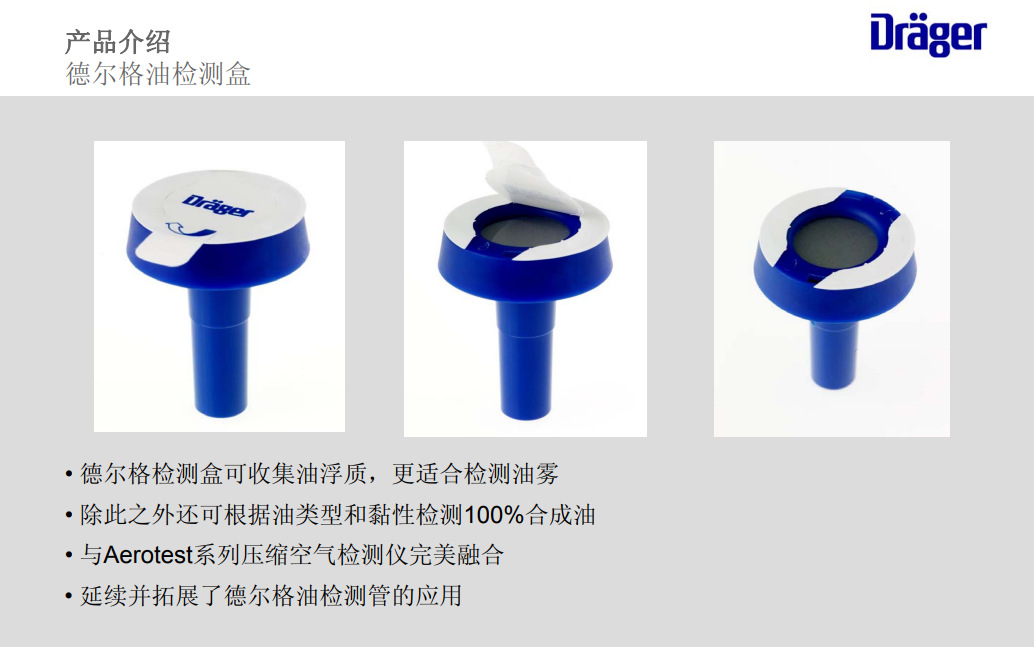 产品介绍
德尔格油检测盒

Dräger

Dräger

• 德尔格检测盒可收集油浮质，更适合检测油雾
• 除此之外还可根据油类型和黏性检测100%合成油
• 与Aerotest系列压缩空气检测仪完美融合
• 延续并拓展了德尔格油检测管的应用