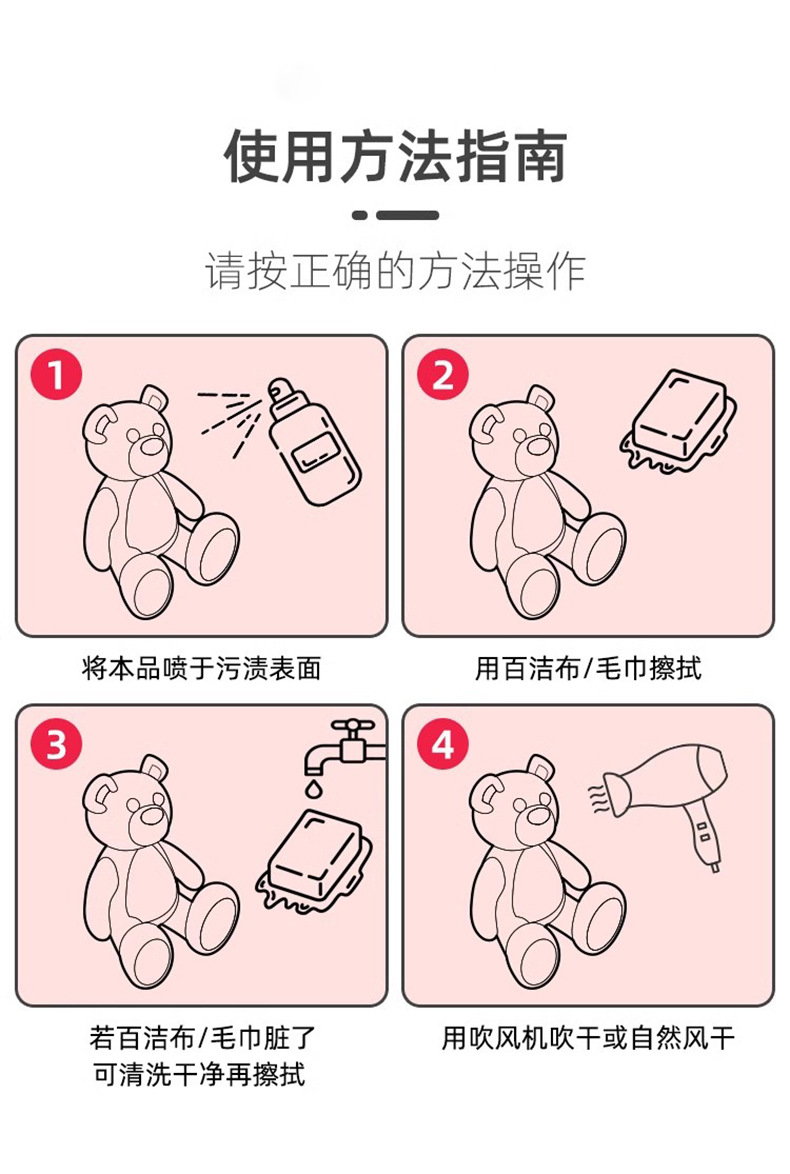 使用方法指南

请按正确的方法操作

1

将本品喷于污渍表面

2

用百洁布/毛巾擦拭

3

若百洁布/毛巾脏了
可清洗干净再擦拭

4

用吹风机吹干或自然风干