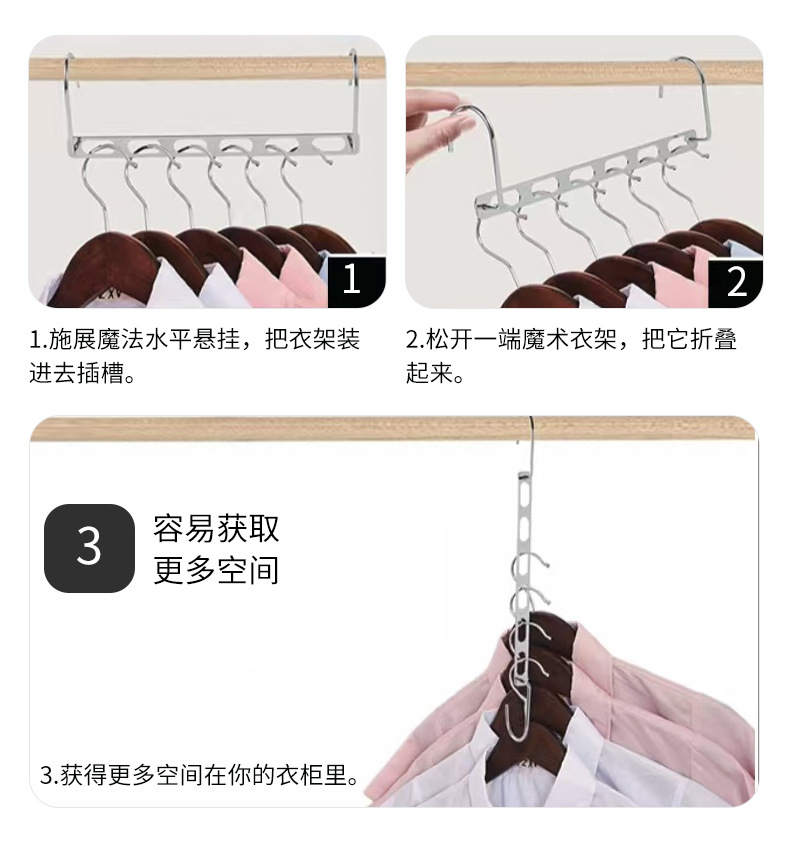 1

1.施展魔法水平悬挂，把衣架装进去插槽。

2

2.松开一端魔术衣架，把它折叠起来。

3

容易获取
更多空间

3.获得更多空间在你的衣柜里。