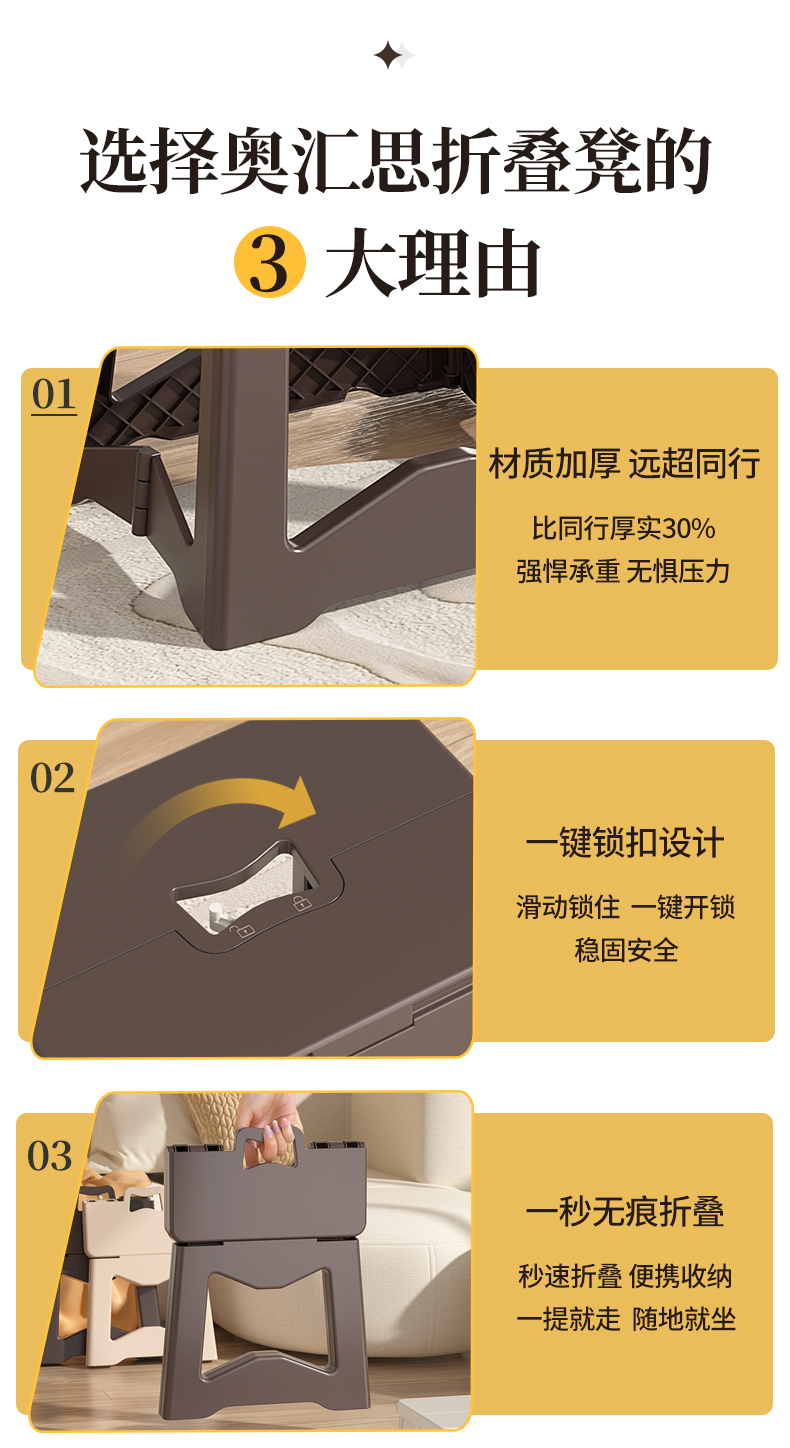 选择奥汇思折叠凳的
3 大理由

01
材质加厚 远超同行
比同行厚实30%
强悍承重 无惧压力

02
一键锁扣设计
滑动锁住 一键开锁
稳固安全

03
一秒无痕折叠
秒速折叠 便携收纳
一提就走 随地就坐