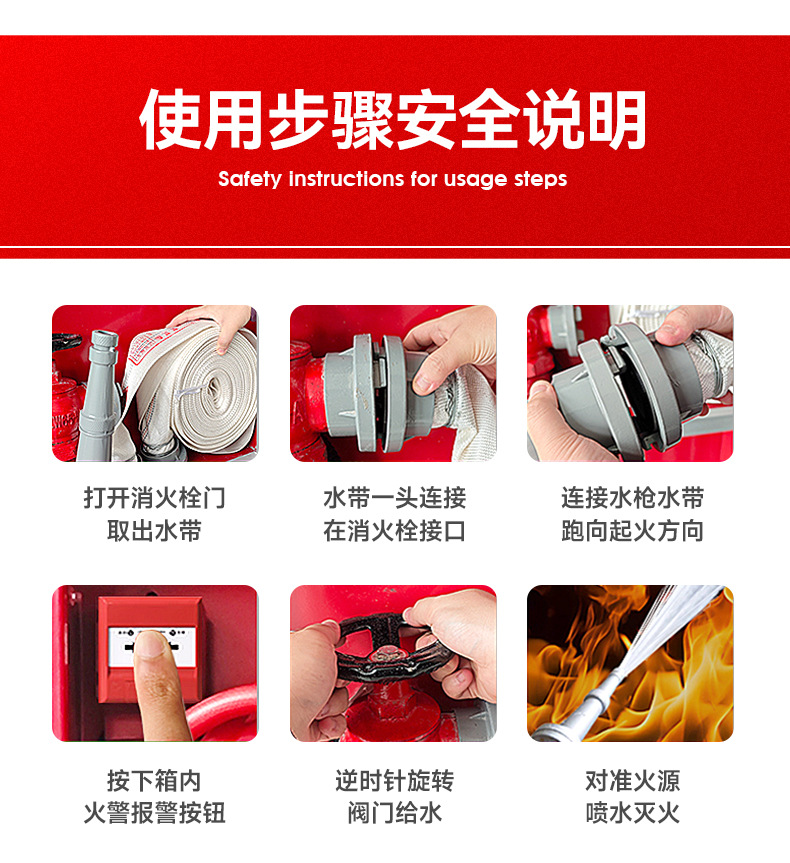 使用步骤安全说明

Safety instructions for usage steps

打开消火栓门
取出水带

水带一头连接
在消火栓接口

连接水枪水带
跑向起火方向

按下箱内
火警报警按钮

逆时针旋转
阀门给水

对准火源
喷水灭火