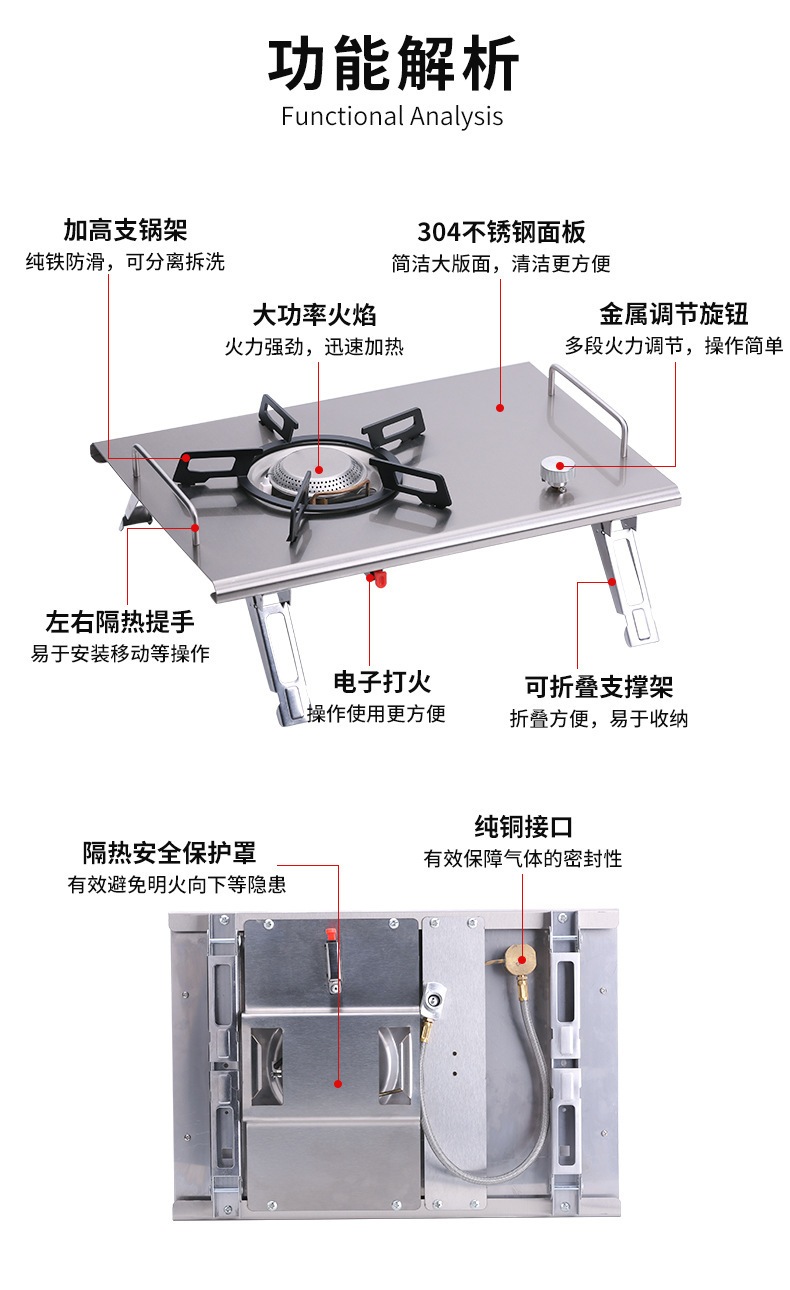 功能解析
Functional Analysis

加高支锅架
纯铁防滑，可分离拆洗

304不锈钢面板
简洁大版面，清洁更方便

大功率火焰
火力强劲，迅速加热

金属调节旋钮
多段火力调节，操作简单

左右隔热提手
易于安装移动等操作

电子打火
操作使用更方便

可折叠支撑架
折叠方便，易于收纳

隔热安全保护罩
有效避免明火向下等隐患

纯铜接口
有效保障气体的密封性