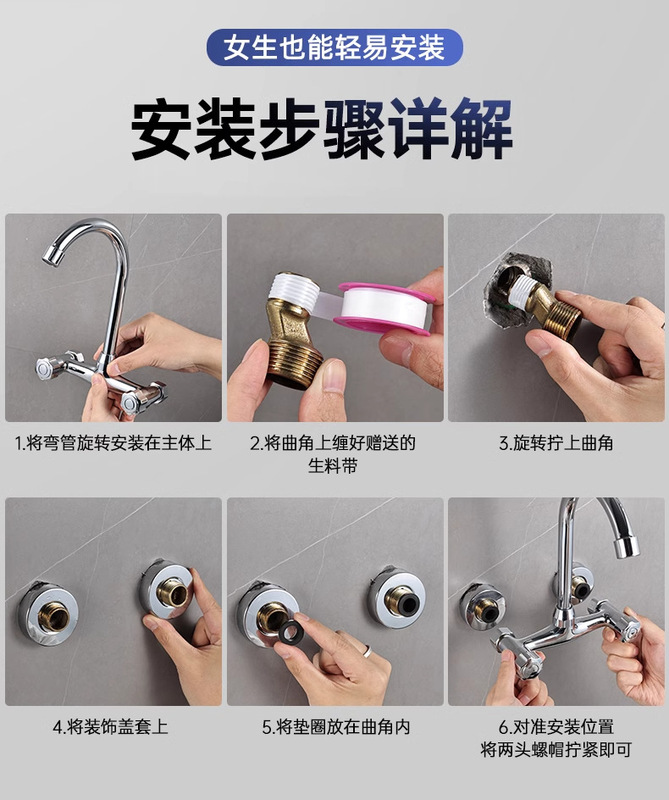 女生也能轻易安装

安装步骤详解

1.将弯管旋转安装在主体上

2.将曲角上缠好赠送的生料带

3.旋转拧上曲角

4.将装饰盖套上

5.将垫圈放在曲角内

6.对准安装位置 将两头螺帽拧紧即可