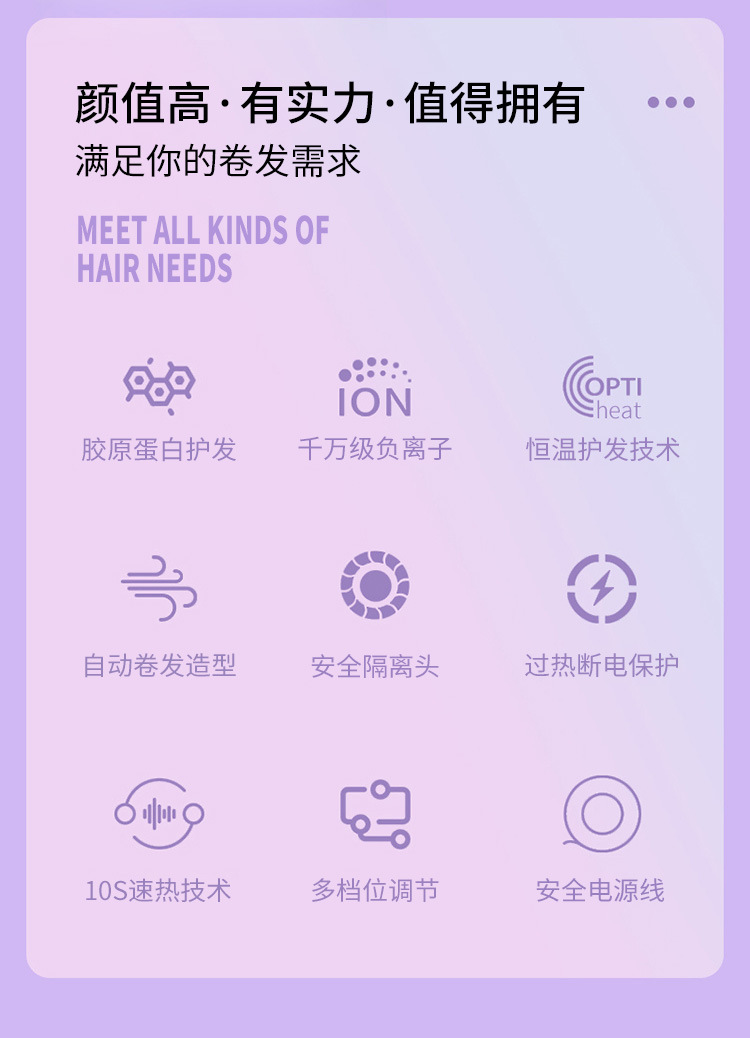 颜值高·有实力·值得拥有

满足你的卷发需求

MEET ALL KINDS OF HAIR NEEDS

胶原蛋白护发

ION
千万级负离子

OPTI heat
恒温护发技术

自动卷发造型

安全隔离头

过热断电保护

10S速热技术

多档位调节

安全电源线