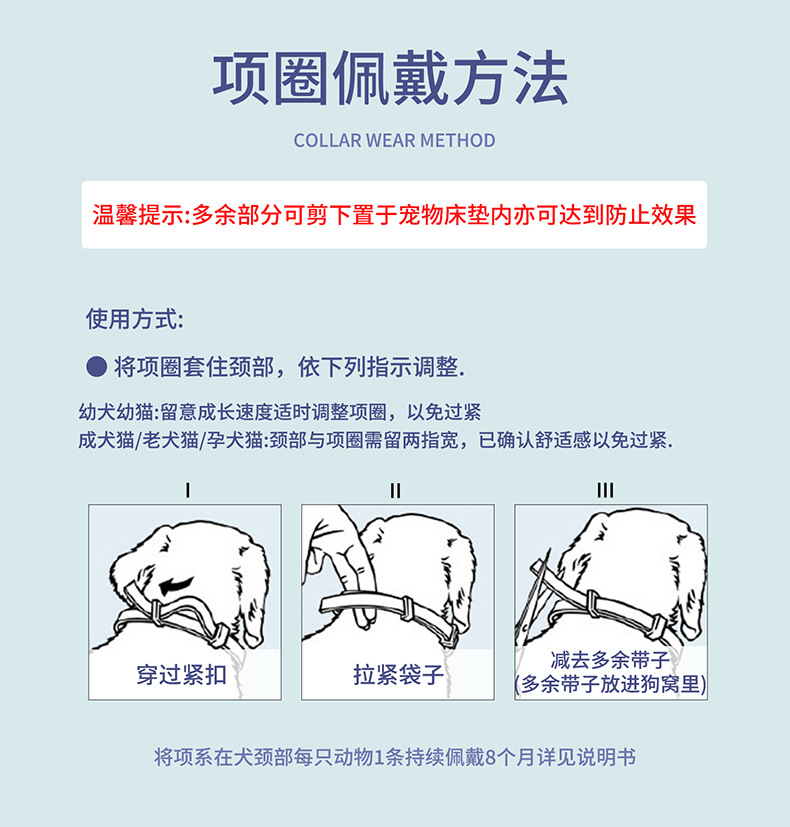 项圈佩戴方法

COLLAR WEAR METHOD

温馨提示:多余部分可剪下置于宠物床垫内亦可达到防止效果

使用方式:

● 将项圈套住颈部，依下列指示调整.

幼犬幼猫:留意成长速度适时调整项圈，以免过紧
成犬猫/老犬猫/孕犬猫:颈部与项圈需留两指宽，已确认舒适感以免过紧.

I

穿过紧扣

II

拉紧袋子

III

减去多余带子
(多余带子放进狗窝里)

将项系在犬颈部每只动物1条持续佩戴8个月详见说明书