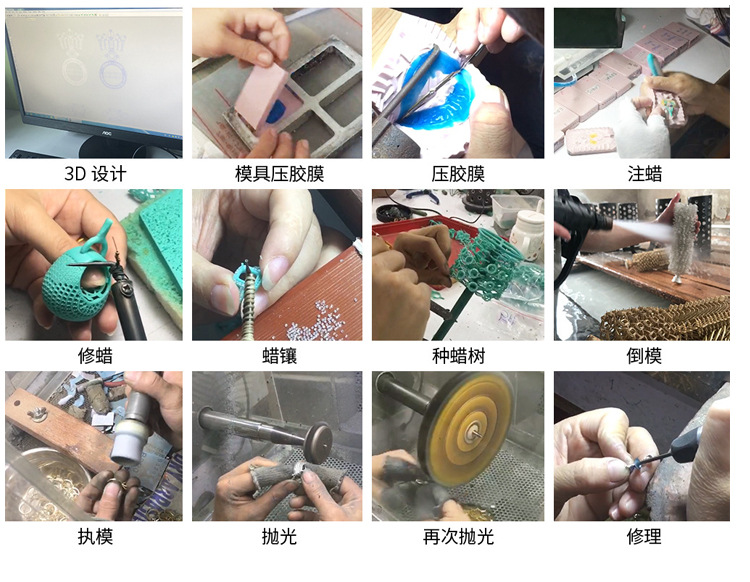 AOC

3D 设计

模具压胶膜

压胶膜

注蜡

修蜡

蜡镶

种蜡树

倒模

执模

抛光

再次抛光

修理