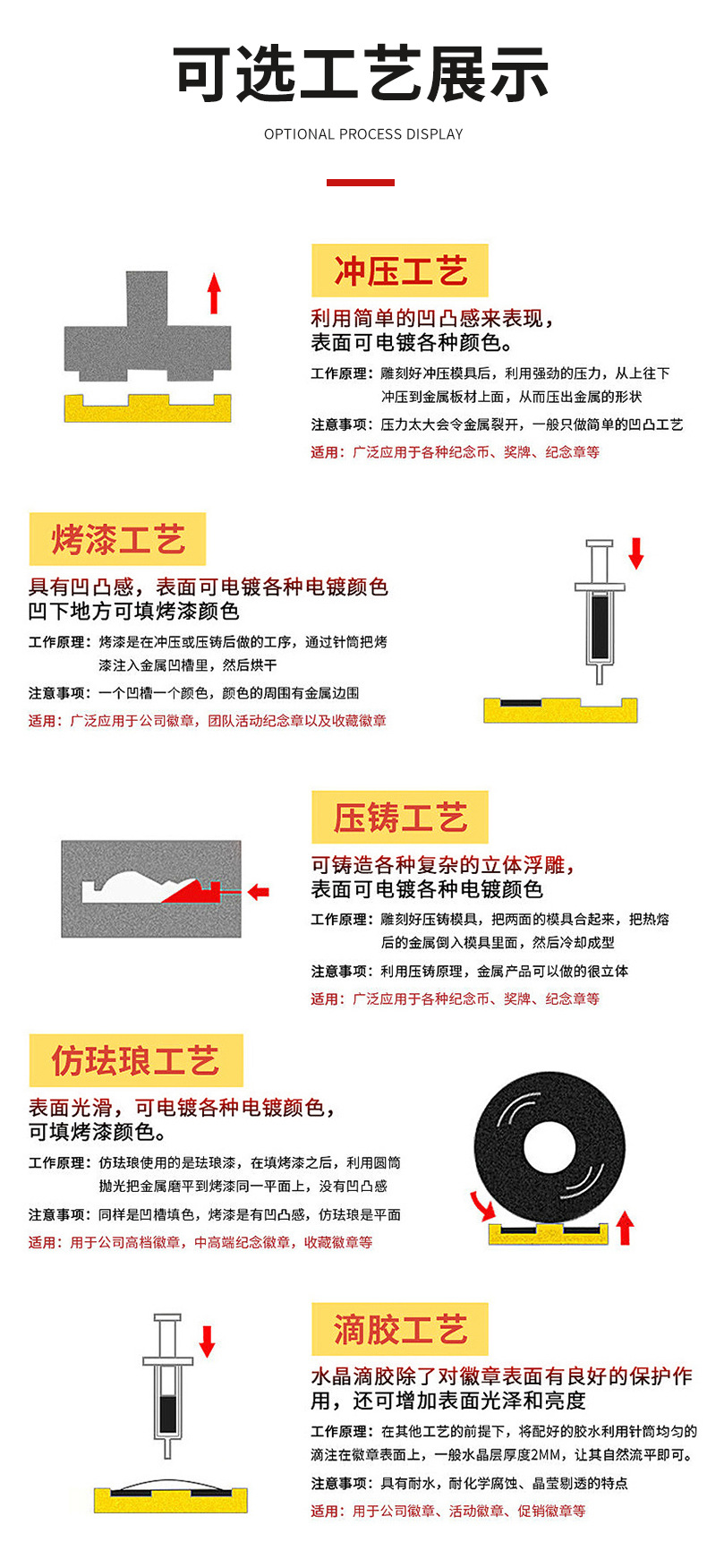 可选工艺展示

OPTIONAL PROCESS DISPLAY

冲压工艺

利用简单的凹凸感来表现，表面可电镀各种颜色。

工作原理：雕刻好冲压模具后，利用强劲的压力，从上往下冲压到金属板材上面，从而压出金属的形状

注意事项：压力太大会令金属裂开，一般只做简单的凹凸工艺

适用：广泛应用于各种纪念币、奖牌、纪念章等

烤漆工艺

具有凹凸感，表面可电镀各种电镀颜色
凹下地方可填烤漆颜色

工作原理：烤漆是在冲压或压铸后做的工序，通过针筒把烤漆注入金属凹槽里，然后烘干

注意事项：一个凹槽一个颜色，颜色的周围有金属边围

适用：广泛应用于公司徽章，团队活动纪念章以及收藏徽章

压铸工艺

可铸造各种复杂的立体浮雕，表面可电镀各种电镀颜色

工作原理：雕刻好压铸模具，把两面的模具合起来，把热熔后的金属倒入模具里面，然后冷却成型

注意事项：利用压铸原理，金属产品可以做的很立体

适用：广泛应用于各种纪念币、奖牌、纪念章等

仿珐琅工艺

表面光滑，可电镀各种电镀颜色，可填烤漆颜色。

工作原理：仿珐琅使用的是珐琅漆，在填烤漆之后，利用圆筒抛光把金属磨平到烤漆同一平面上，没有凹凸感

注意事项：同样是凹槽填色，烤漆是有凹凸感，仿珐琅是平面

适用：用于公司高档徽章，中高端纪念徽章，收藏徽章等

滴胶工艺

水晶滴胶除了对徽章表面有良好的保护作用，还可增加表面光泽和亮度

工作原理：在其他工艺的前提下，将配好的胶水利用针筒均匀的滴注在徽章表面上，一般水晶层厚度2MM，让其自然流平即可。

注意事项：具有耐水，耐化学腐蚀、晶莹剔透的特点

适用：用于公司徽章、活动徽章、促销徽章等