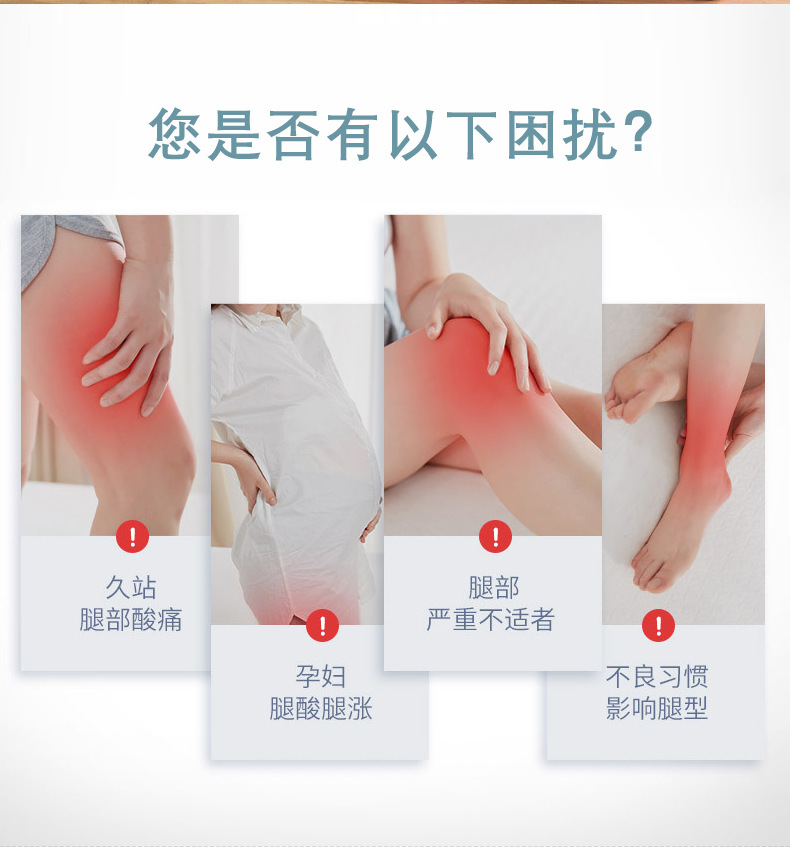 您是否有以下困扰?

!
久站
腿部酸痛

!
孕妇
腿酸腿涨

!
腿部
严重不适者

!
不良习惯
影响腿型