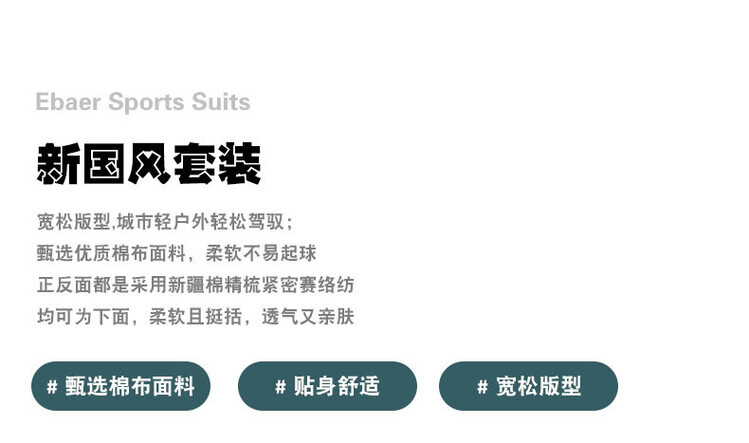 Ebaer Sports Suits

新国风套装

宽松版型,城市轻户外轻松驾驭;
甄选优质棉布面料，柔软不易起球
正反面都是采用新疆棉精梳紧密赛络纺
均可为下面，柔软且挺括，透气又亲肤

# 甄选棉布面料

# 贴身舒适

# 宽松版型