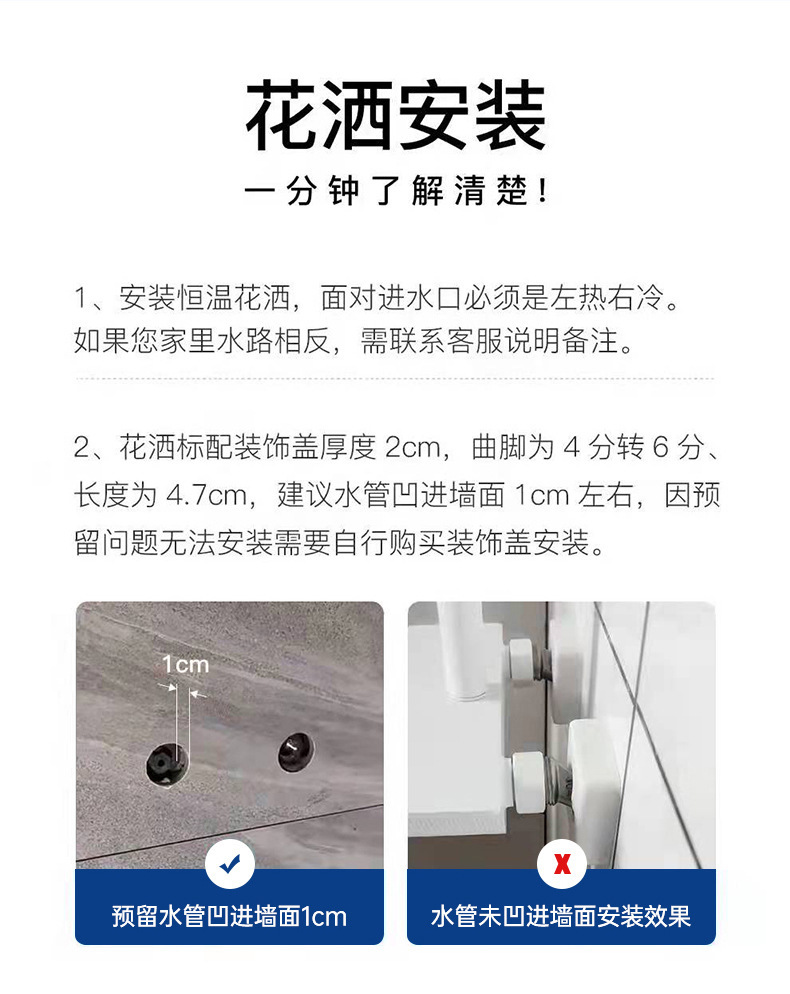 花洒安装

一分钟了解清楚！

1、安装恒温花洒，面对进水口必须是左热右冷。如果您家里水路相反，需联系客服说明备注。

2、花洒标配装饰盖厚度 2cm，曲脚为 4 分转 6 分、长度为 4.7cm，建议水管凹进墙面 1cm 左右，因预留问题无法安装需要自行购买装饰盖安装。

1cm

预留水管凹进墙面1cm

X

水管未凹进墙面安装效果