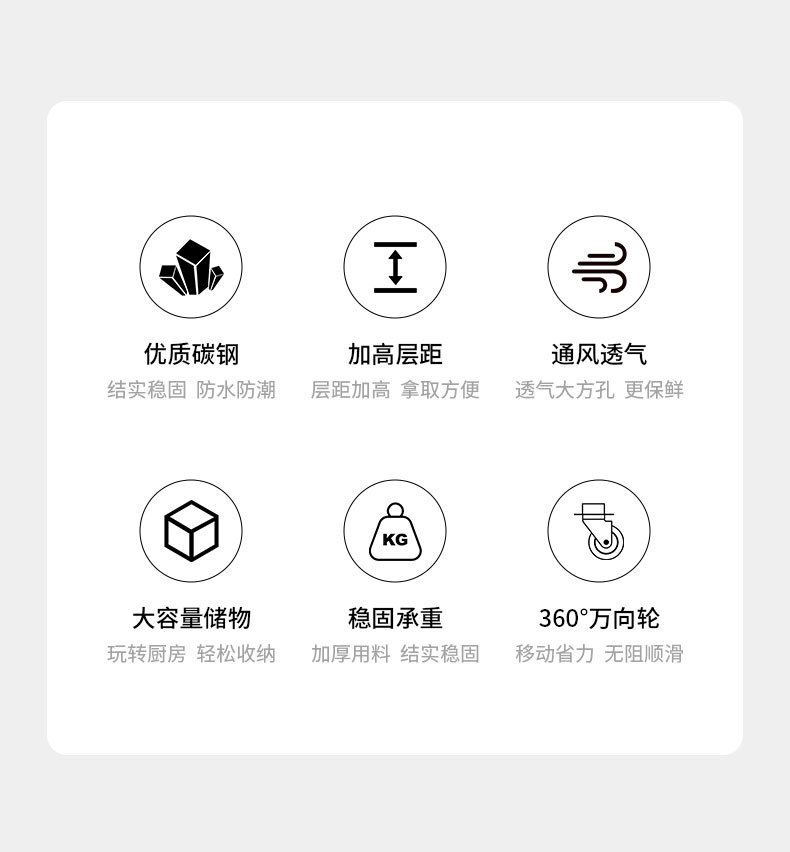 优质碳钢
结实稳固 防水防潮

加高层距
层距加高 拿取方便

通风透气
透气大方孔 更保鲜

大容量储物
玩转厨房 轻松收纳

KG
稳固承重
加厚用料 结实稳固

360°万向轮
移动省力 无阻顺滑