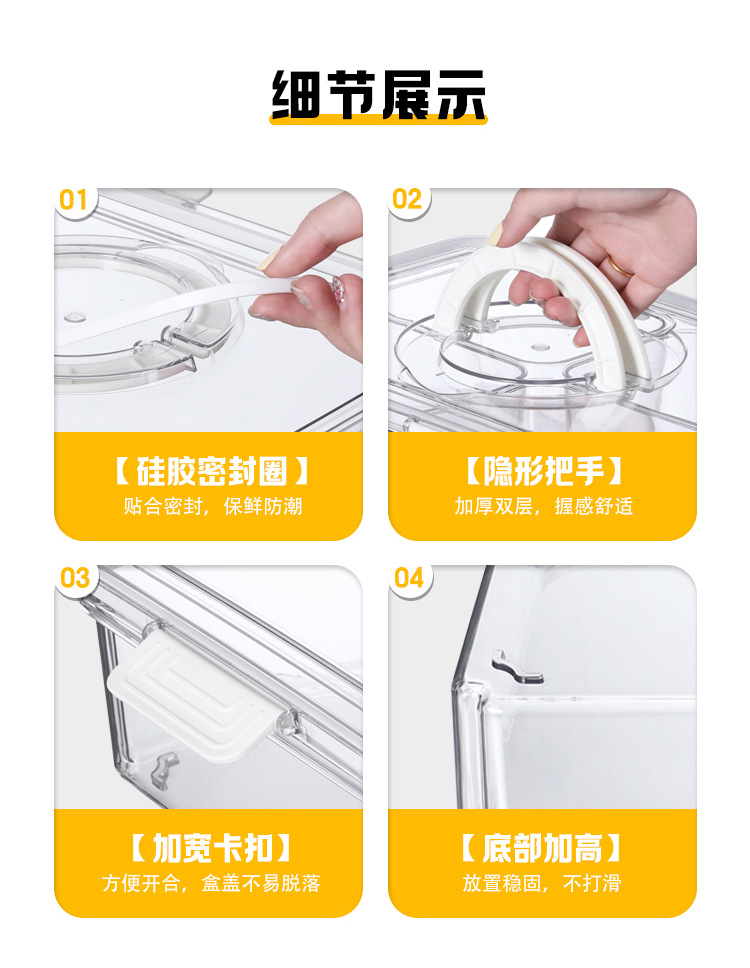 细节展示

01

【硅胶密封圈】

贴合密封，保鲜防潮

02

【隐形把手】

加厚双层，握感舒适

03

【加宽卡扣】

方便开合，盒盖不易脱落

04

【底部加高】

放置稳固，不打滑