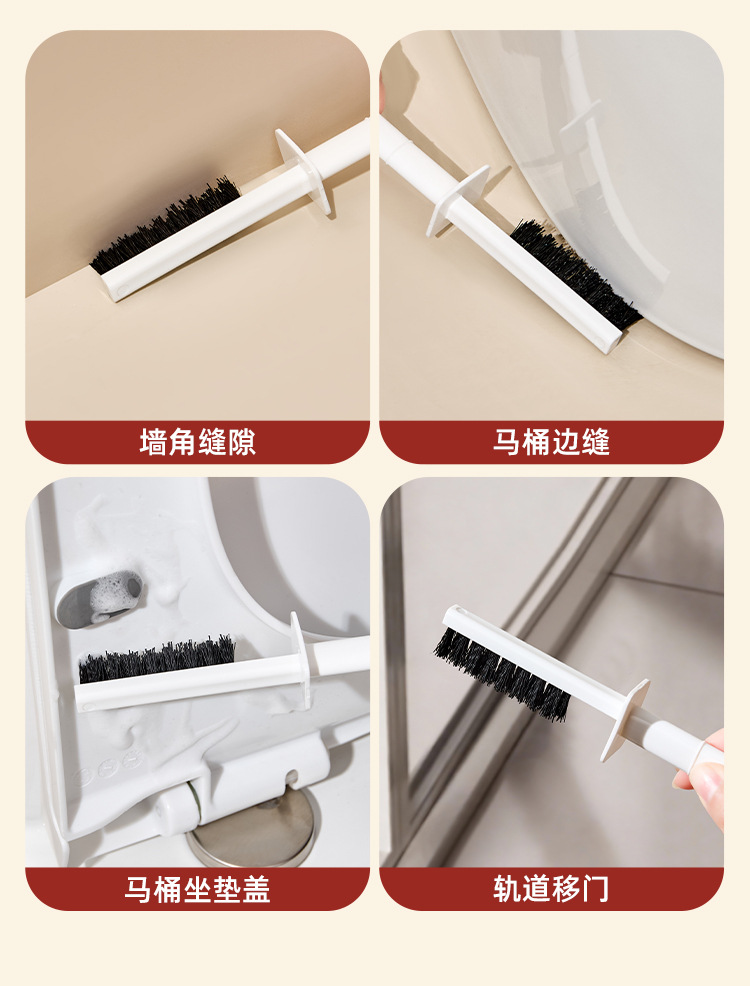 墙角缝隙

马桶边缝

马桶坐垫盖

轨道移门