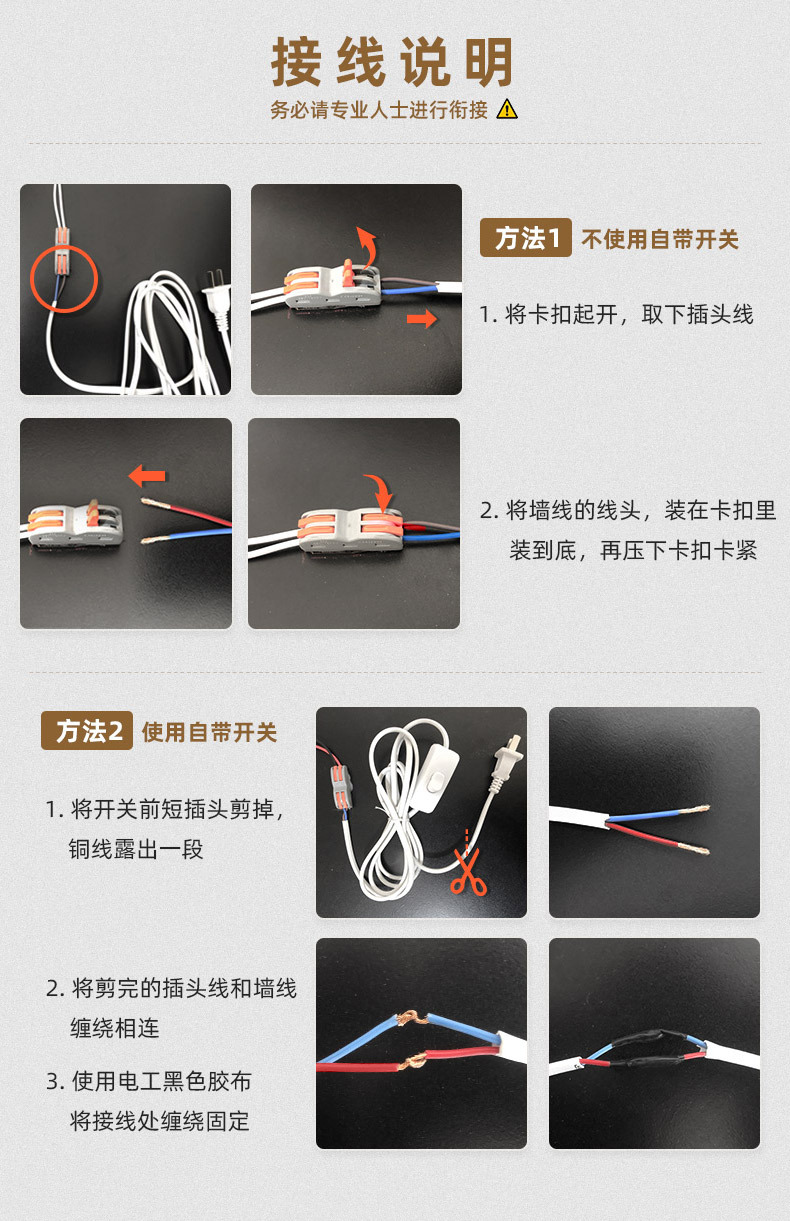 接线说明

务必请专业人士进行衔接

方法1 不使用自带开关

1. 将卡扣起开，取下插头线

2. 将墙线的线头，装在卡扣里装到底，再压下卡扣卡紧

方法2 使用自带开关

1. 将开关前短插头剪掉，铜线露出一段

2. 将剪完的插头线和墙线缠绕相连

3. 使用电工黑色胶布将接线处缠绕固定