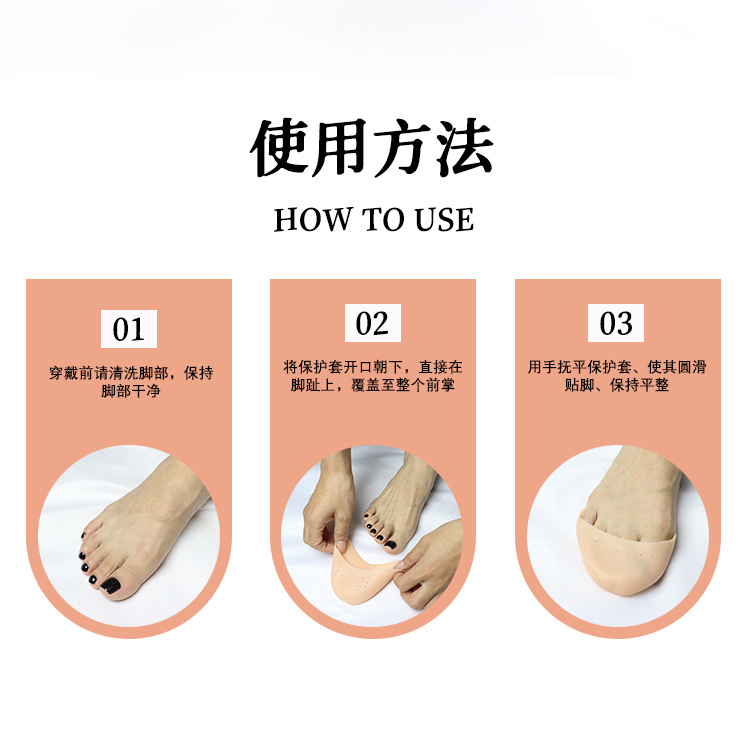 使用方法

HOW TO USE

01

穿戴前请清洗脚部，保持脚部干净

02

将保护套开口朝下，直接在脚趾上，覆盖至整个前掌

03

用手抚平保护套、使其圆滑贴脚、保持平整