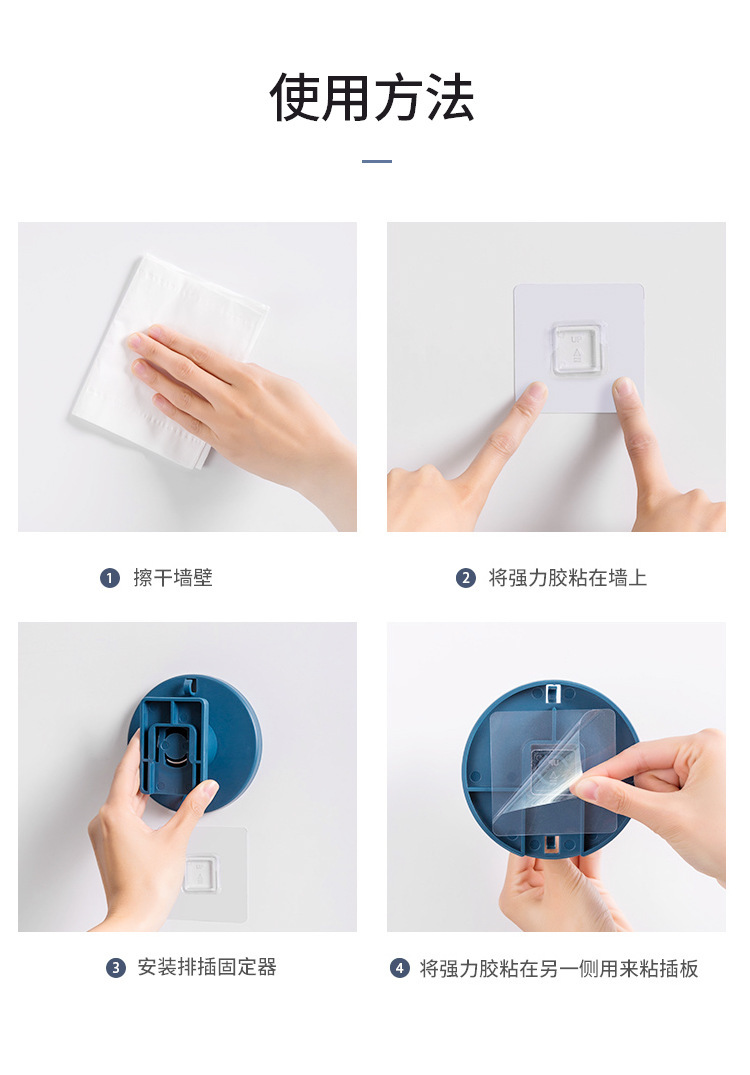 使用方法

UP

1 擦干墙壁

2 将强力胶粘在墙上

3 安装排插固定器

4 将强力胶粘在另一侧用来粘插板